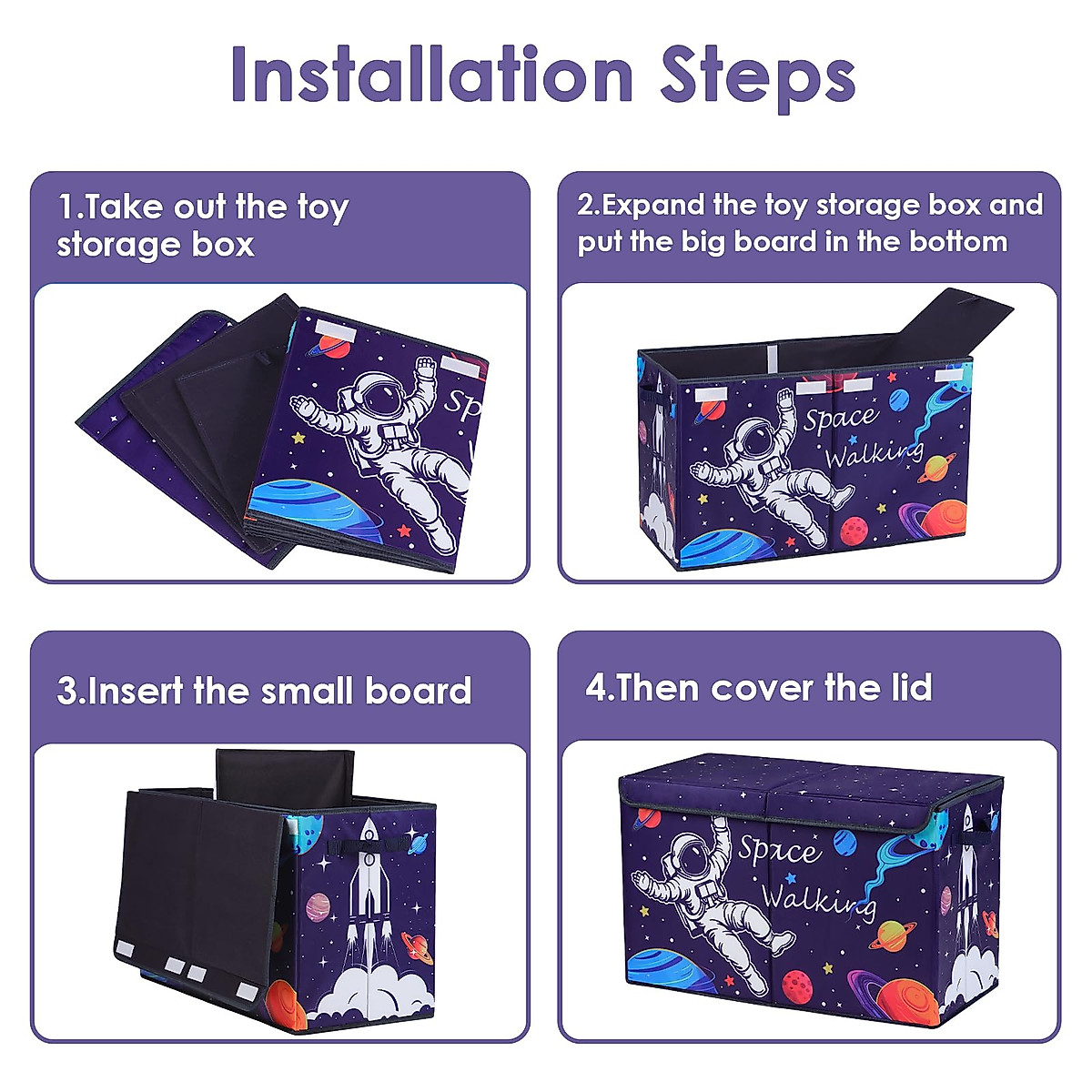 Installation Steps

1.Take out the toy storage box

Sp

2.Expand the toy storage box and put the big board in the bottom

Space Walking

3.Insert the small board

4.Then cover the lid

Space Walking