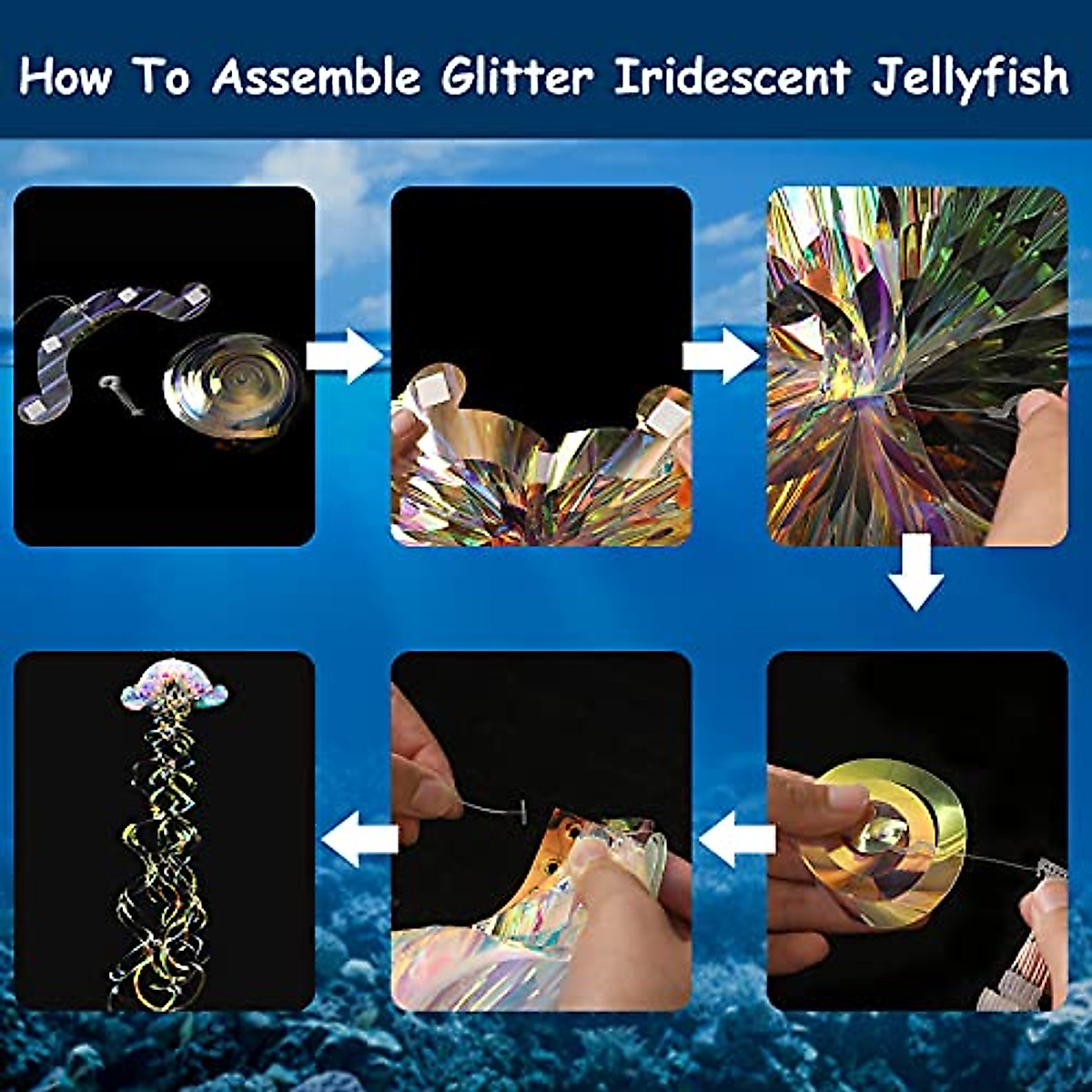 How To Assemble Glitter Iridescent Jellyfish