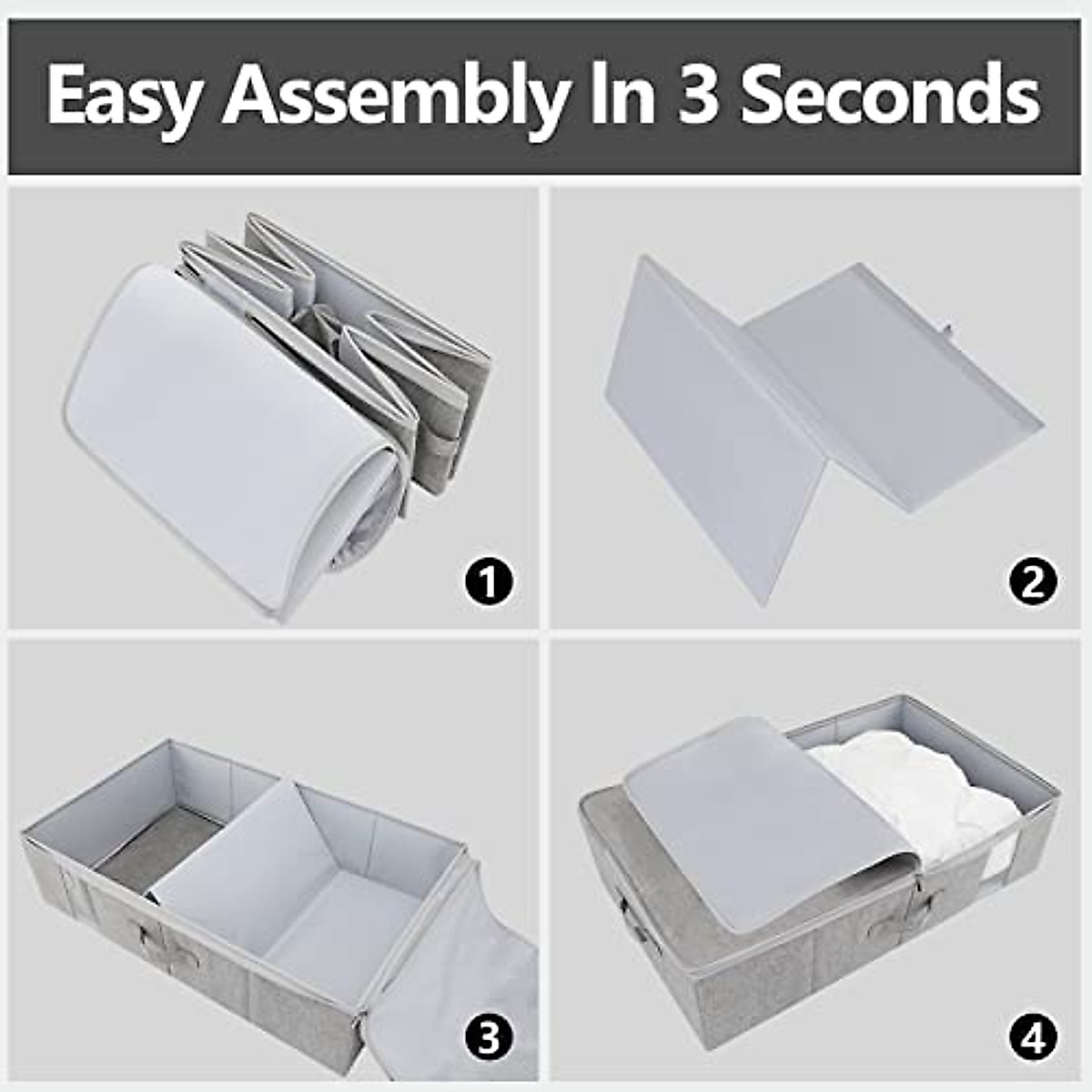 Easy Assembly In 3 Seconds

1

2

3

4