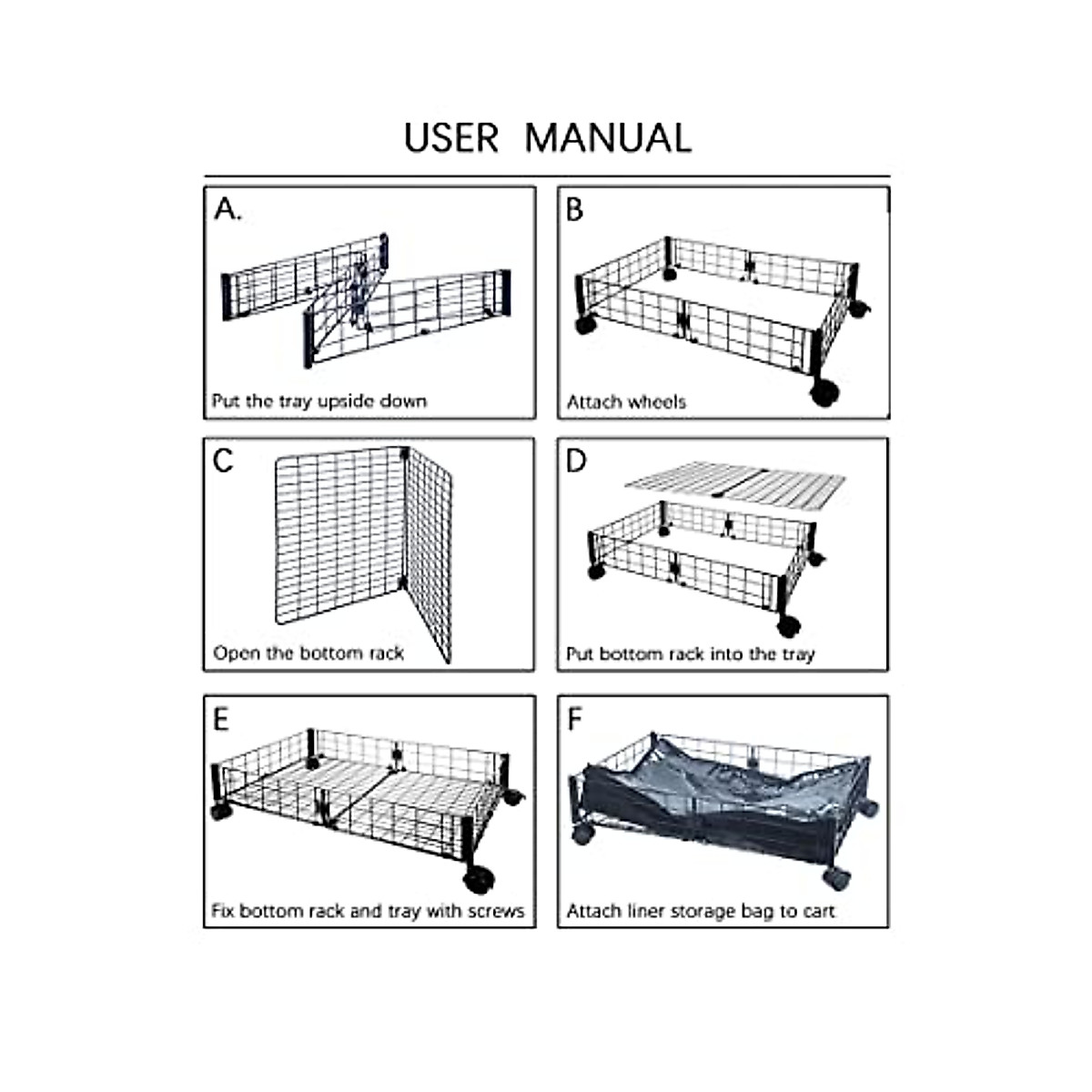 USER MANUAL

A.

Put the tray upside down

B

Attach wheels

C

Open the bottom rack

D

Put bottom rack into the tray

E

Fix bottom rack and tray with screws

F

Attach liner storage bag to cart