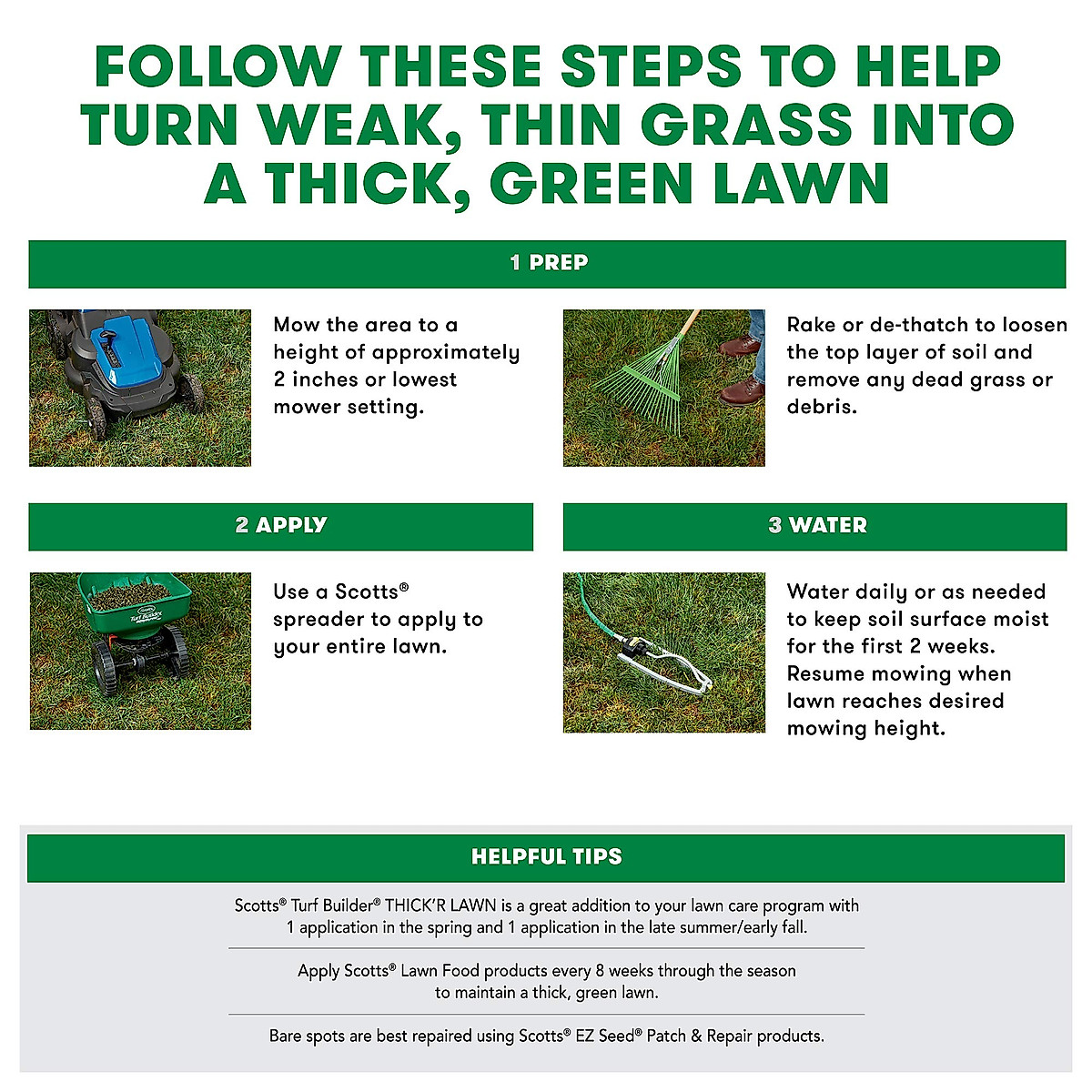 FOLLOW THESE STEPS TO HELP TURN WEAK, THIN GRASS INTO A THICK, GREEN LAWN

1 PREP

Mow the area to a height of approximately 2 inches or lowest mower setting.

Rake or de-thatch to loosen the top layer of soil and remove any dead grass or debris.

2 APPLY

Scotts Turf Builder

Use a Scotts® spreader to apply to your entire lawn.

3 WATER

Water daily or as needed to keep soil surface moist for the first 2 weeks. Resume mowing when lawn reaches desired mowing height.

HELPFUL TIPS

Scotts® Turf Builder® THICK'R LAWN is a great addition to your lawn care program with 1 application in the spring and 1 application in the late summer/early fall.

Apply Scotts® Lawn Food products every 8 weeks through the season to maintain a thick, green lawn.

Bare spots are best repaired using Scotts® EZ Seed® Patch & Repair products.