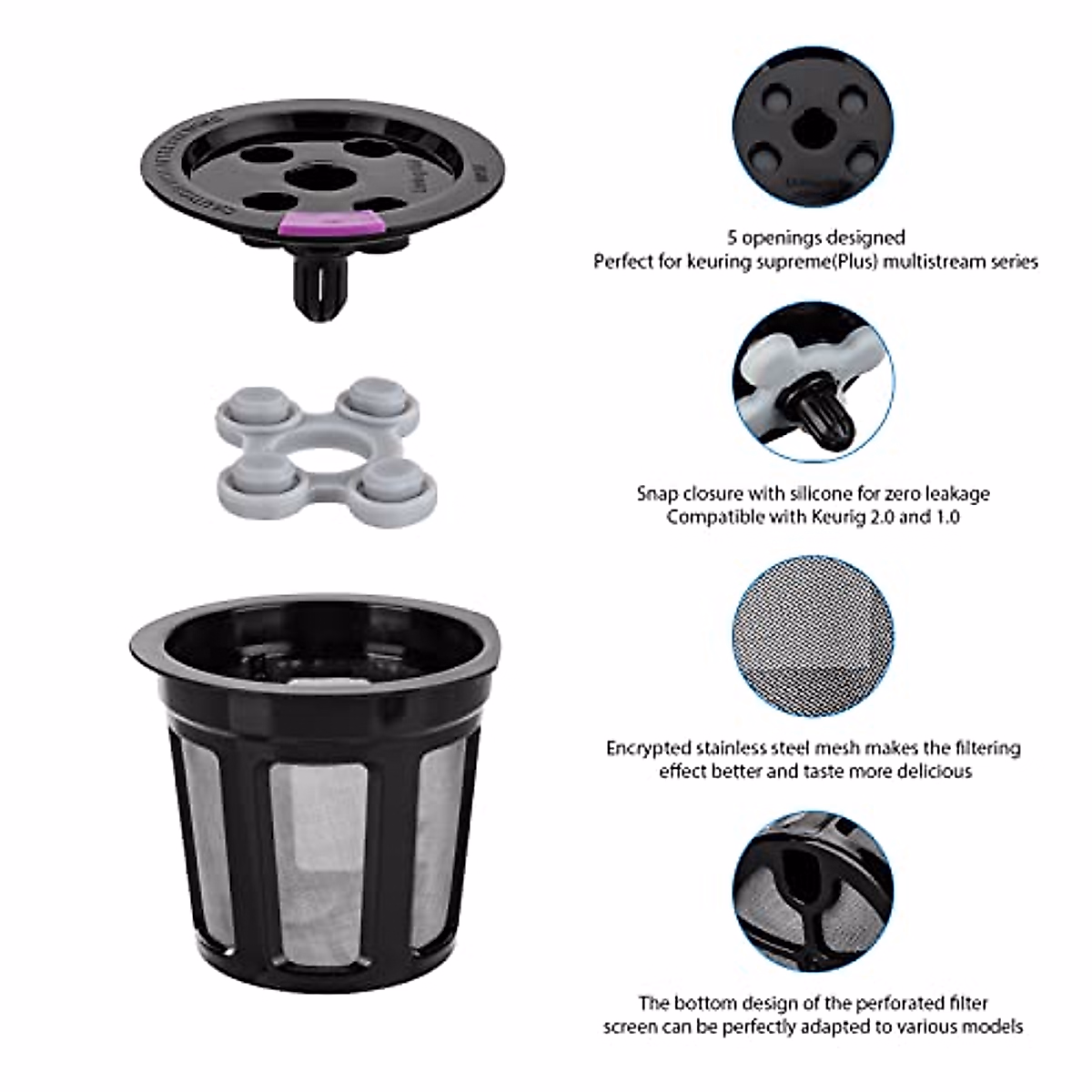 5 openings designed
Perfect for keuring supreme(Plus) multistream series

Snap closure with silicone for zero leakage
Compatible with Keurig 2.0 and 1.0

Encrypted stainless steel mesh makes the filtering effect better and taste more delicious

The bottom design of the perforated filter screen can be perfectly adapted to various models