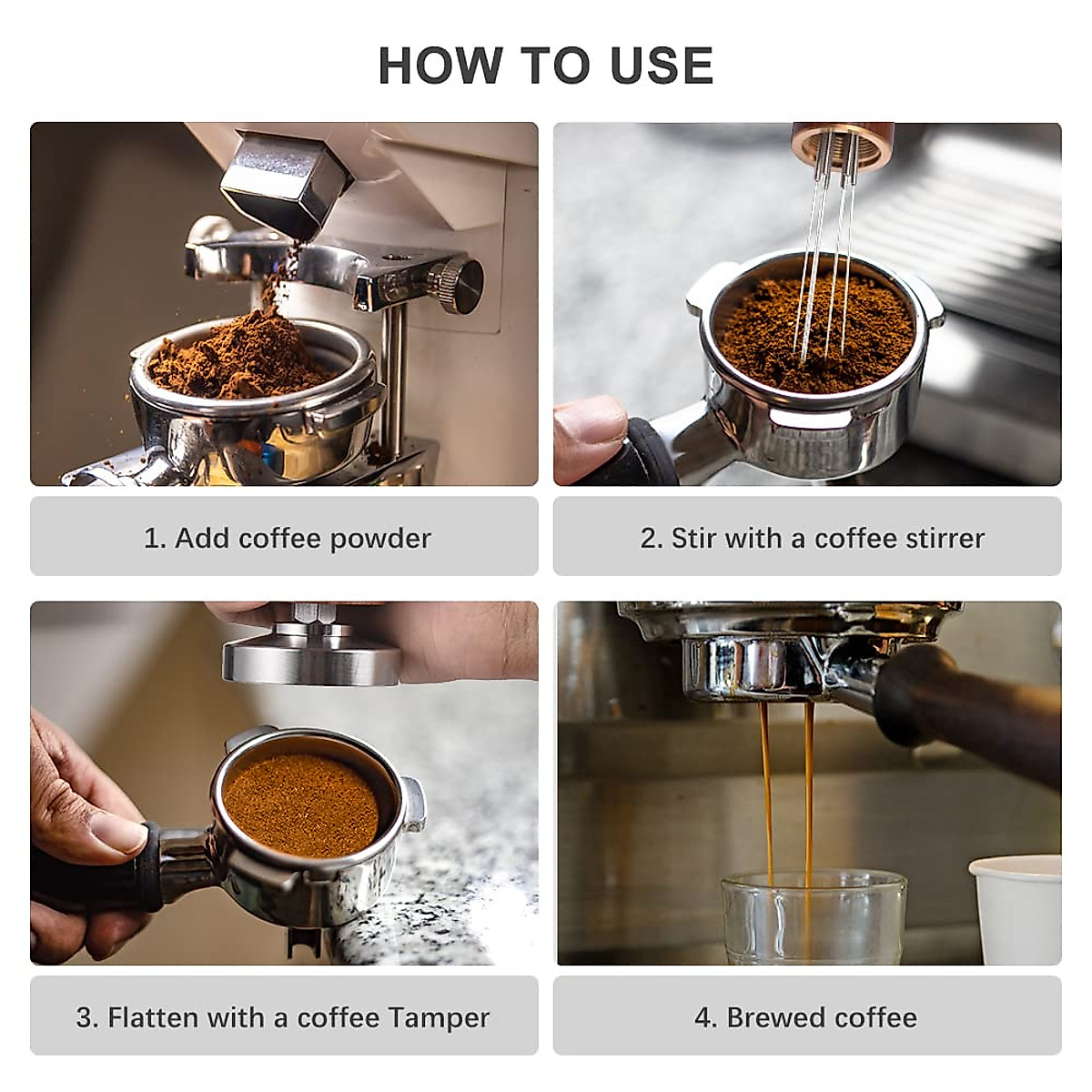 HOW TO USE

1. Add coffee powder

2. Stir with a coffee stirrer

3. Flatten with a coffee Tamper

4. Brewed coffee