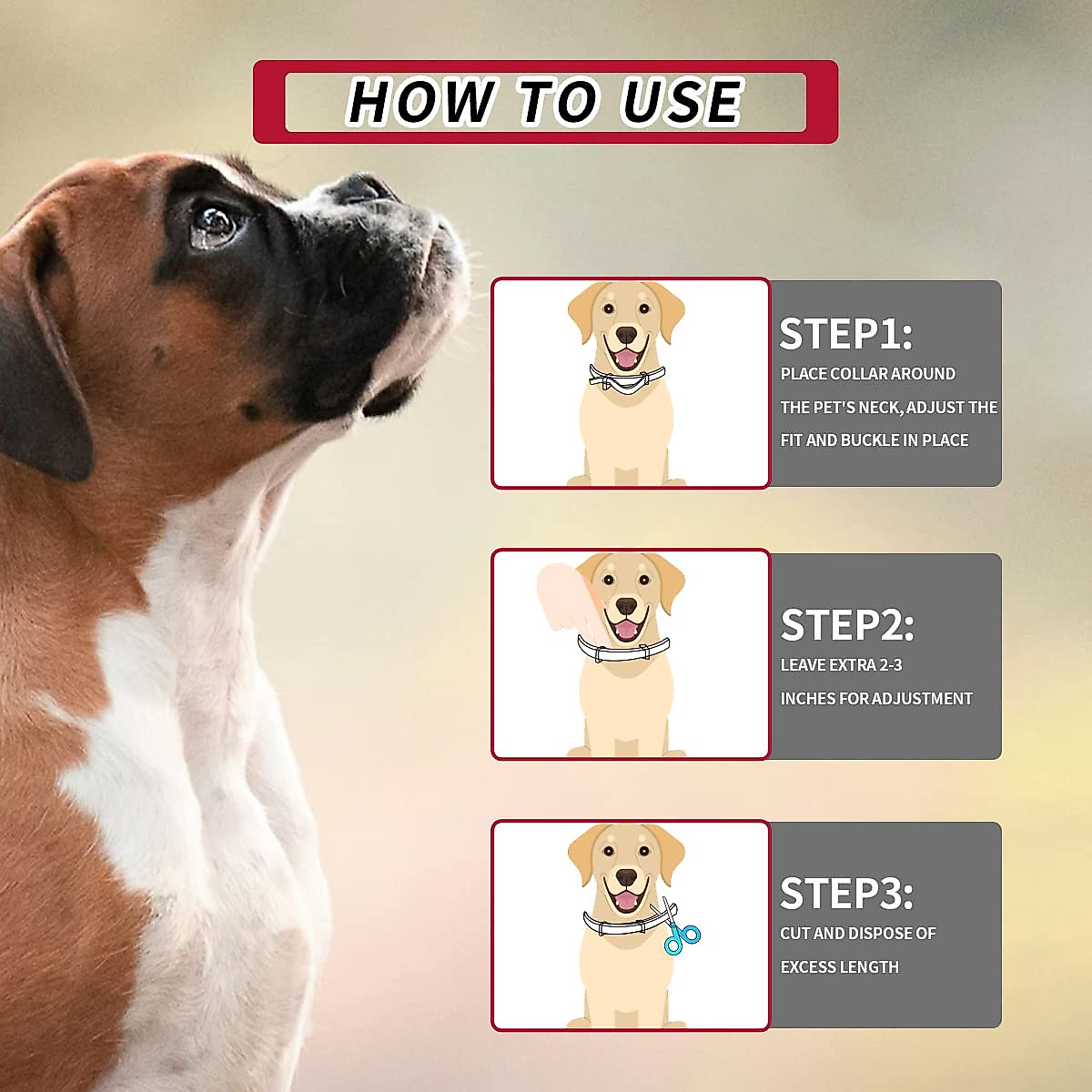 HOW TO USE

STEP1:
PLACE COLLAR AROUND THE PET'S NECK, ADJUST THE FIT AND BUCKLE IN PLACE

STEP2:
LEAVE EXTRA 2-3 INCHES FOR ADJUSTMENT

STEP3:
CUT AND DISPOSE OF EXCESS LENGTH