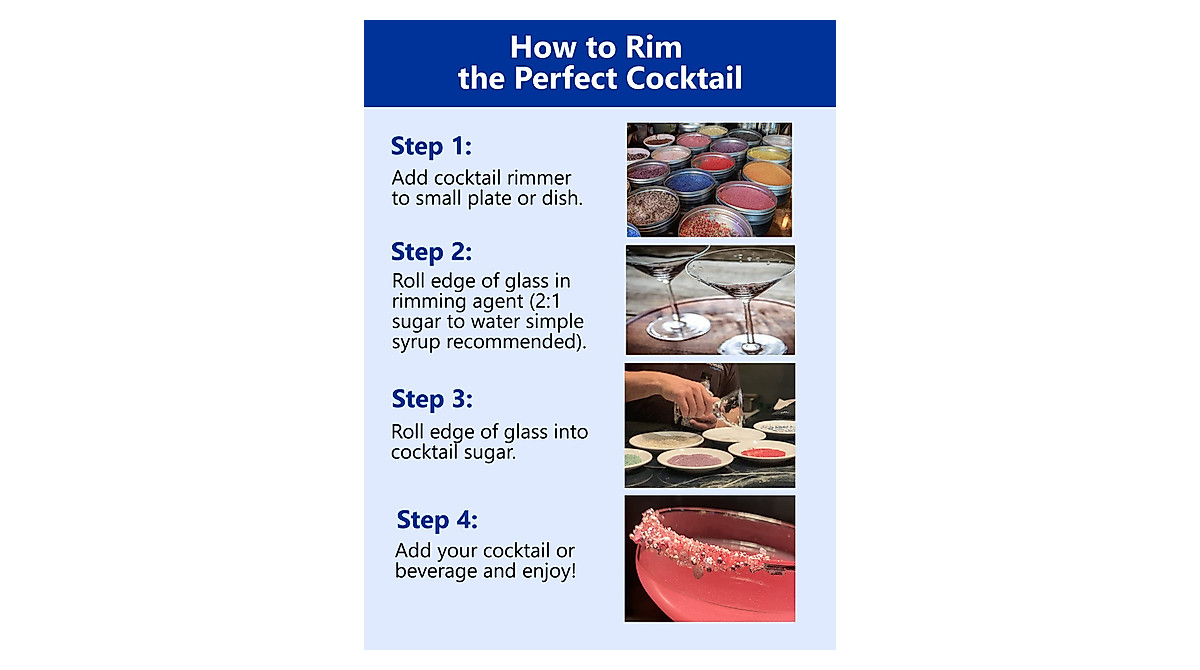 How to Rim the Perfect Cocktail

Step 1:

Add cocktail rimmer to small plate or dish.

Step 2:

Roll edge of glass in rimming agent (2:1 sugar to water simple syrup recommended).

Step 3:

Roll edge of glass into cocktail sugar.

Step 4:

Add your cocktail or beverage and enjoy!