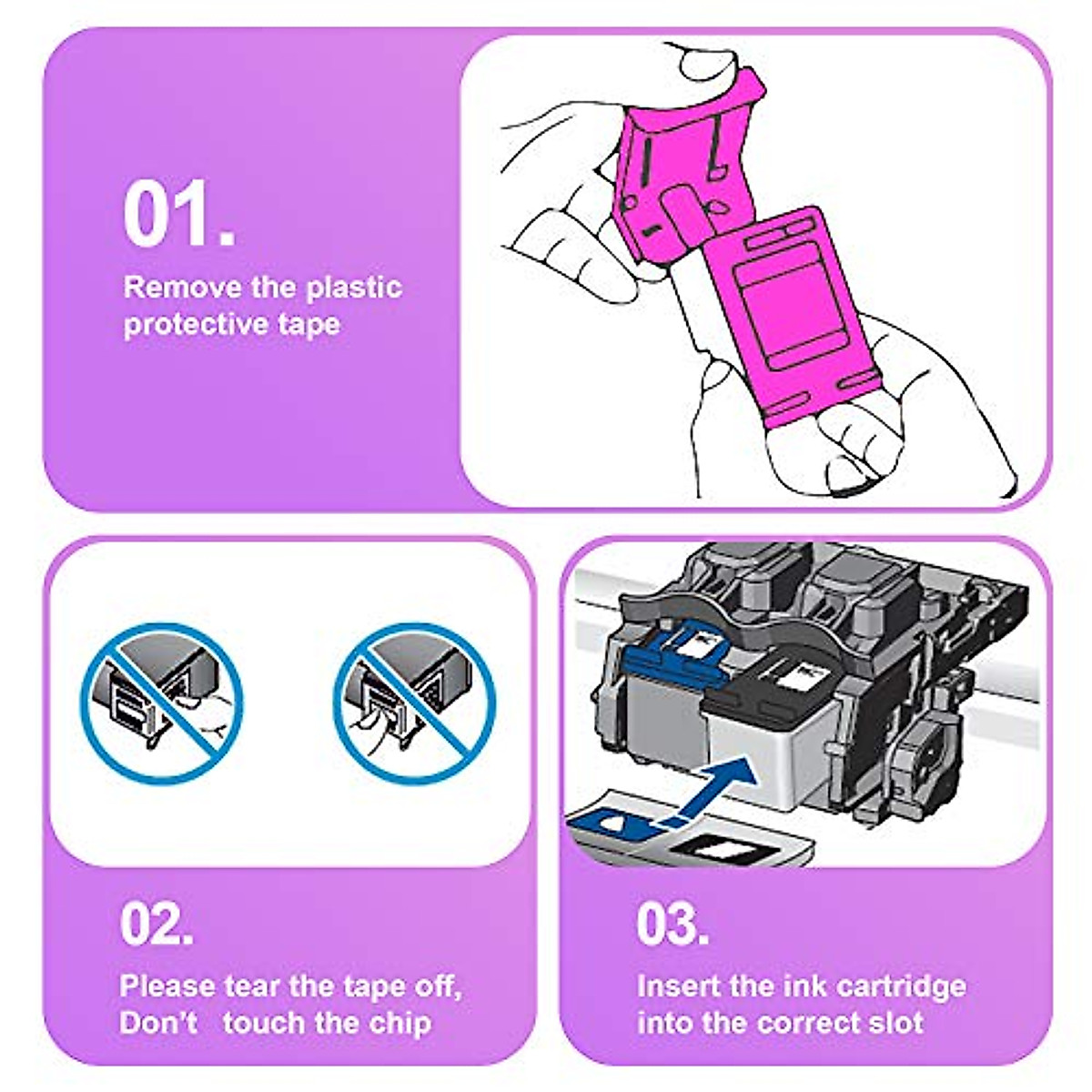 01.

Remove the plastic protective tape

02.

Please tear the tape off, Don't touch the chip

03.

Insert the ink cartridge into the correct slot