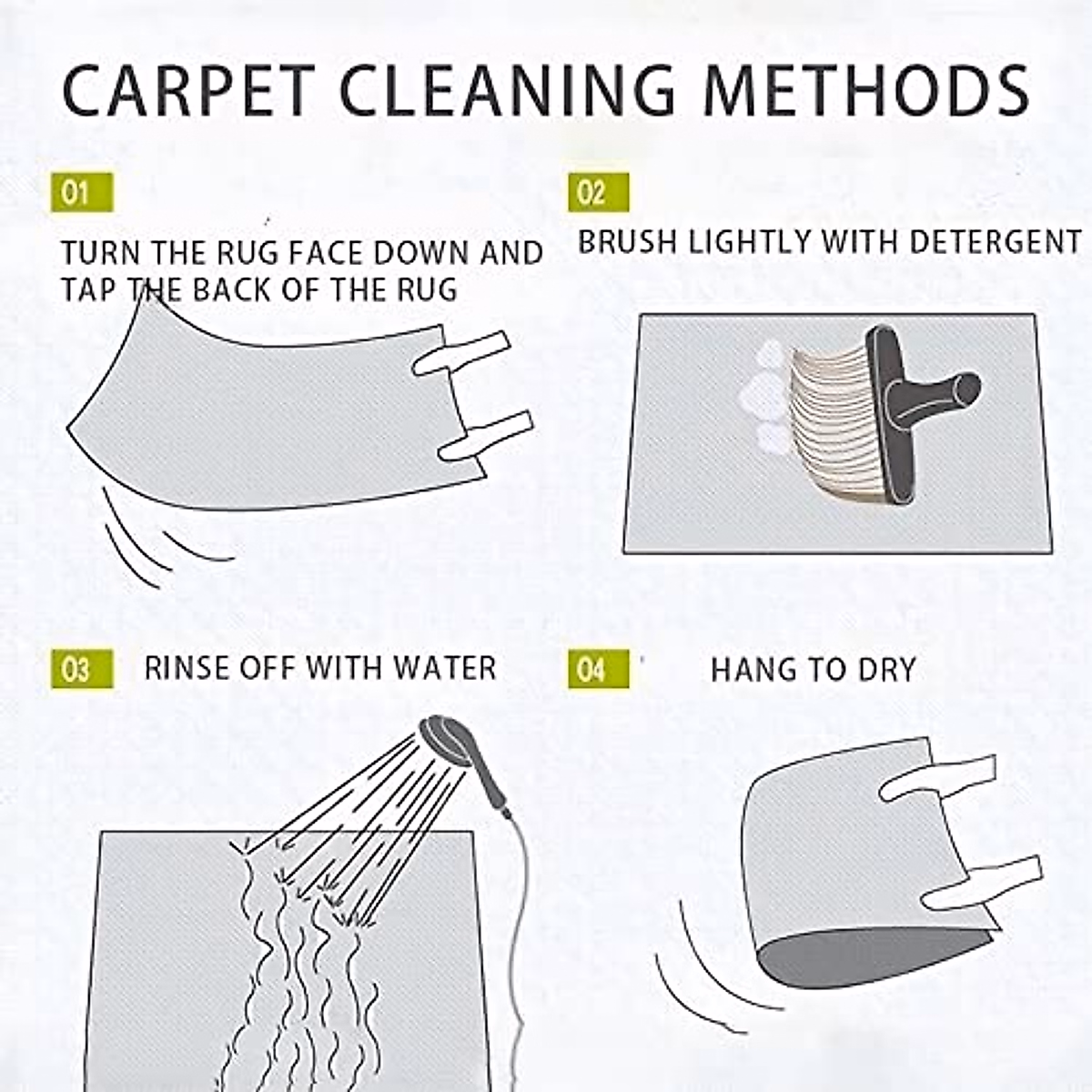 CARPET CLEANING METHODS

01

TURN THE RUG FACE DOWN AND TAP THE BACK OF THE RUG

02

BRUSH LIGHTLY WITH DETERGENT

03

RINSE OFF WITH WATER

04

HANG TO DRY