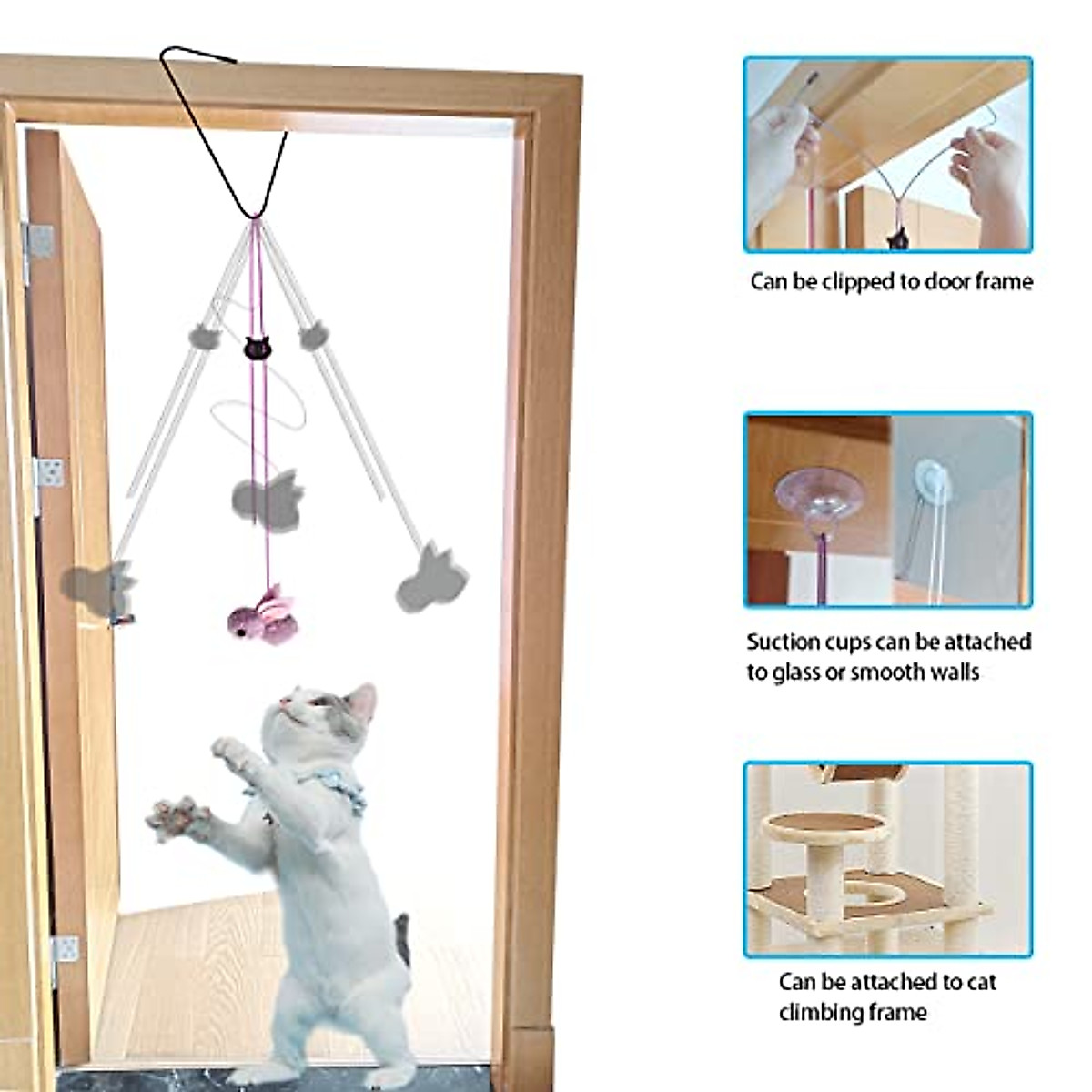 Can be clipped to door frame

Suction cups can be attached to glass or smooth walls

Can be attached to cat climbing frame