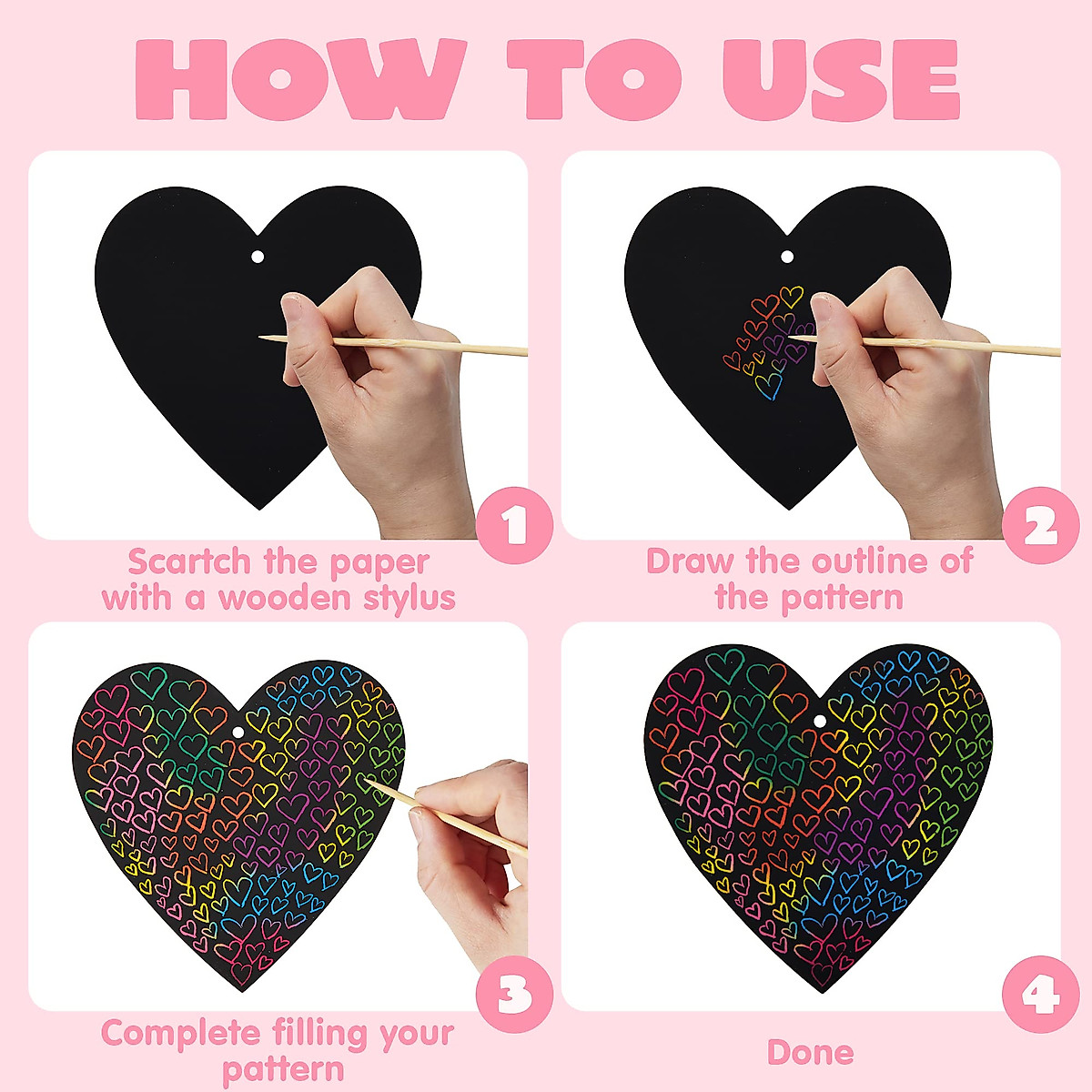 HOW TO USE

1

Scartch the paper with a wooden stylus

2

Draw the outline of the pattern

3

Complete filling your pattern

4

Done