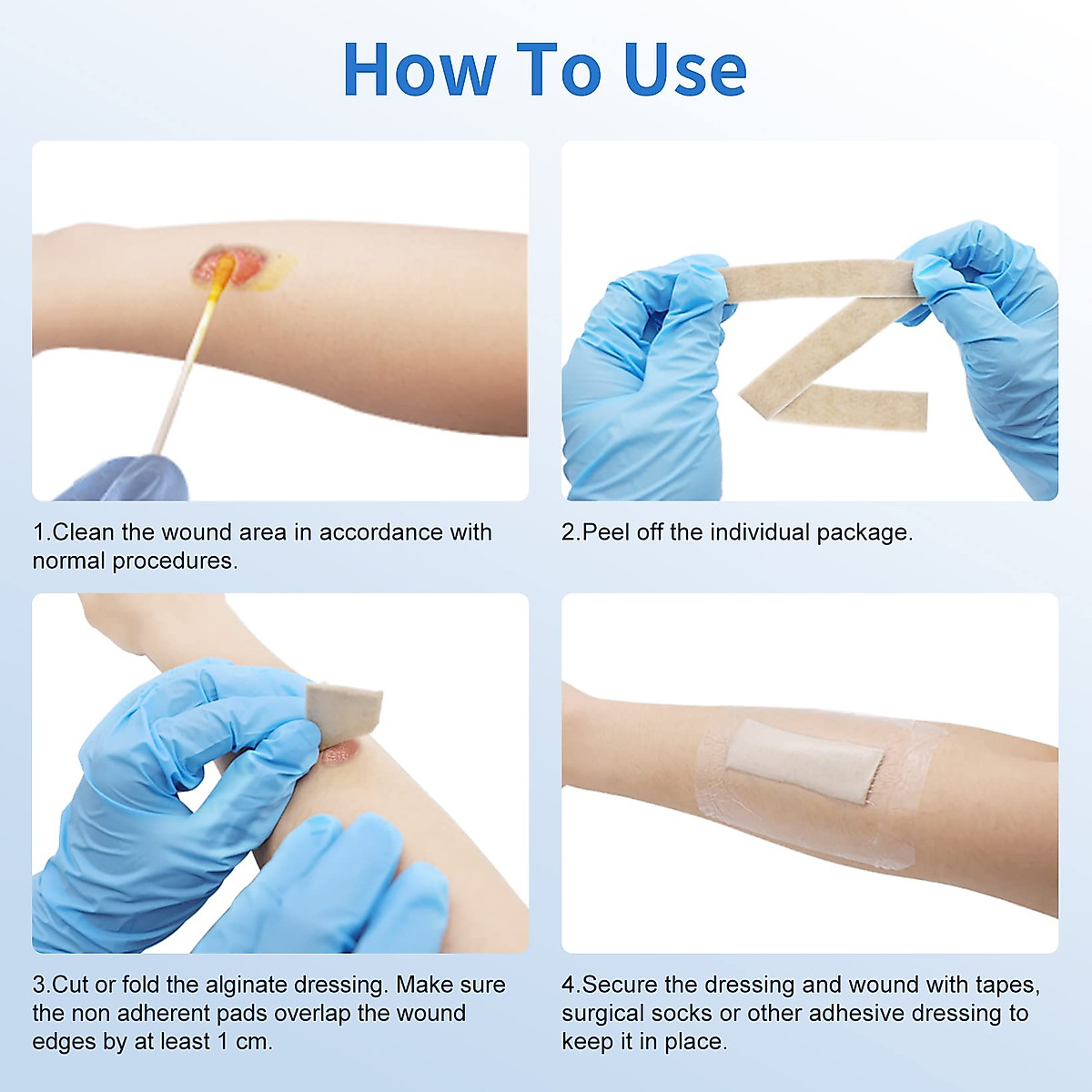 How To Use

1.Clean the wound area in accordance with normal procedures.

2.Peel off the individual package.

3.Cut or fold the alginate dressing. Make sure the non adherent pads overlap the wound edges by at least 1 cm.

4.Secure the dressing and wound with tapes, surgical socks or other adhesive dressing to keep it in place.