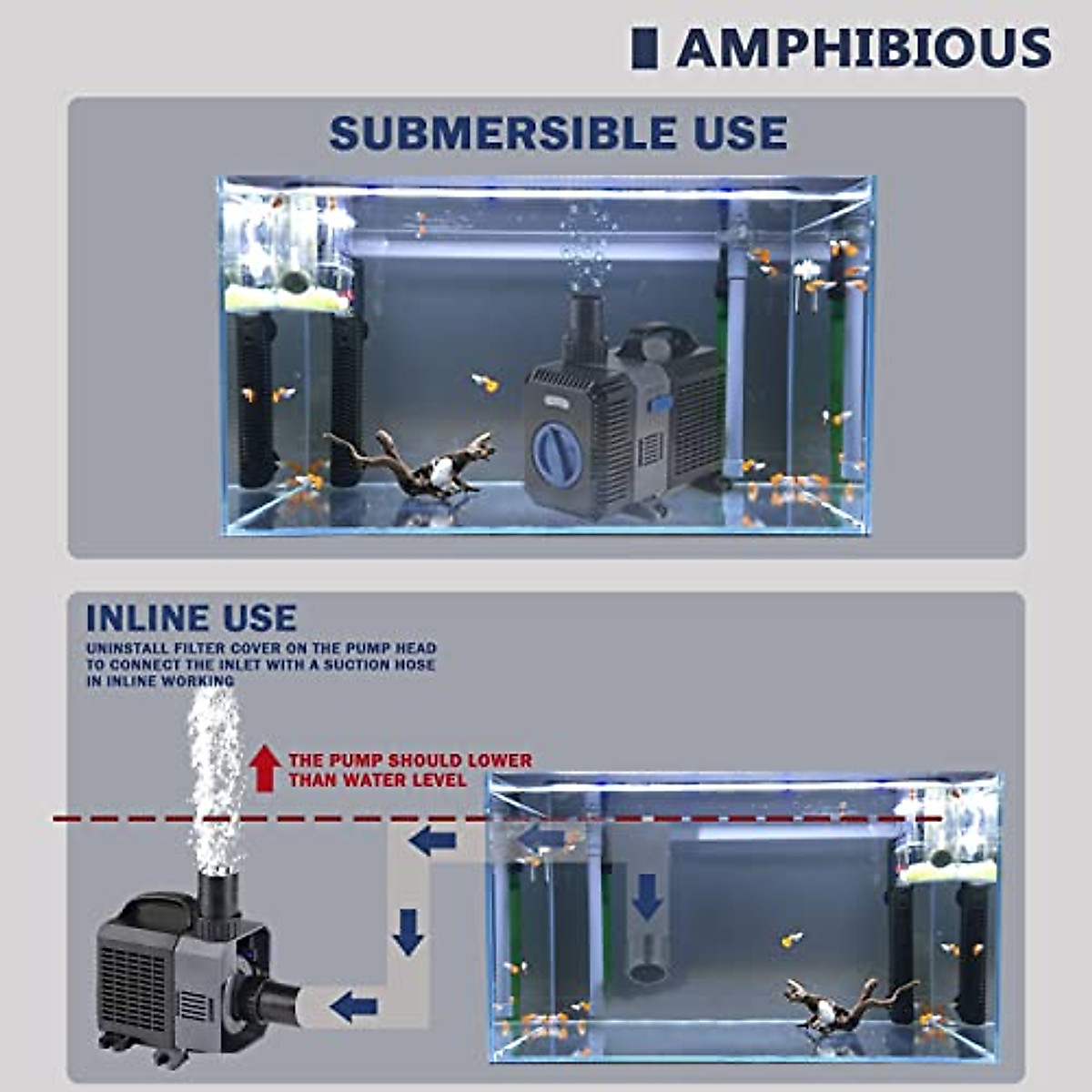 AMPHIBIOUS

SUBMERSIBLE USE

INLINE USE

UNINSTALL FILTER COVER ON THE PUMP HEAD TO CONNECT THE INLET WITH A SUCTION HOSE IN INLINE WORKING

THE PUMP SHOULD LOWER THAN WATER LEVEL