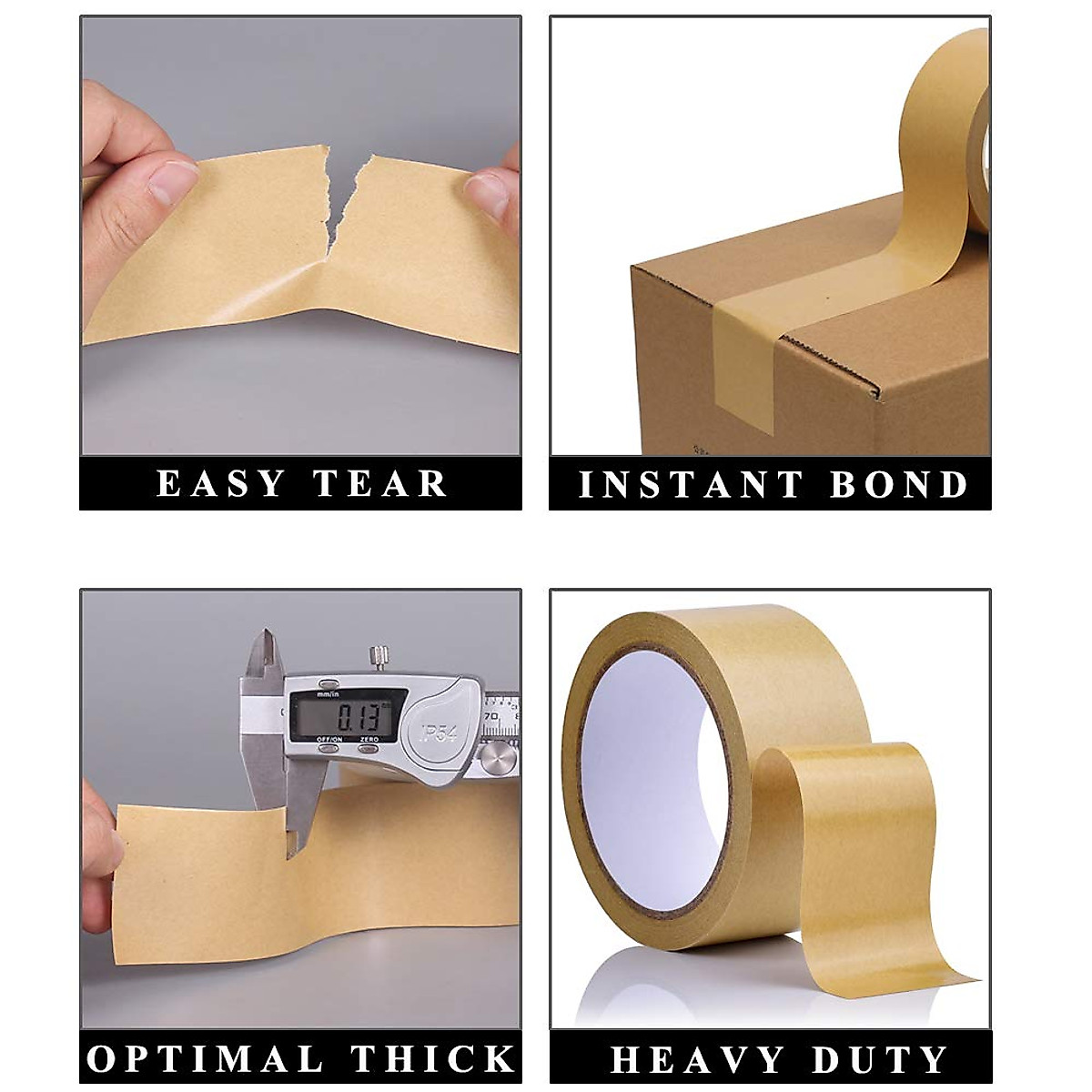 EASY TEAR

INSTANT BOND

mm/in
0.13
OFF/ON ZERO
IP54
70

OPTIMAL THICK

HEAVY DUTY