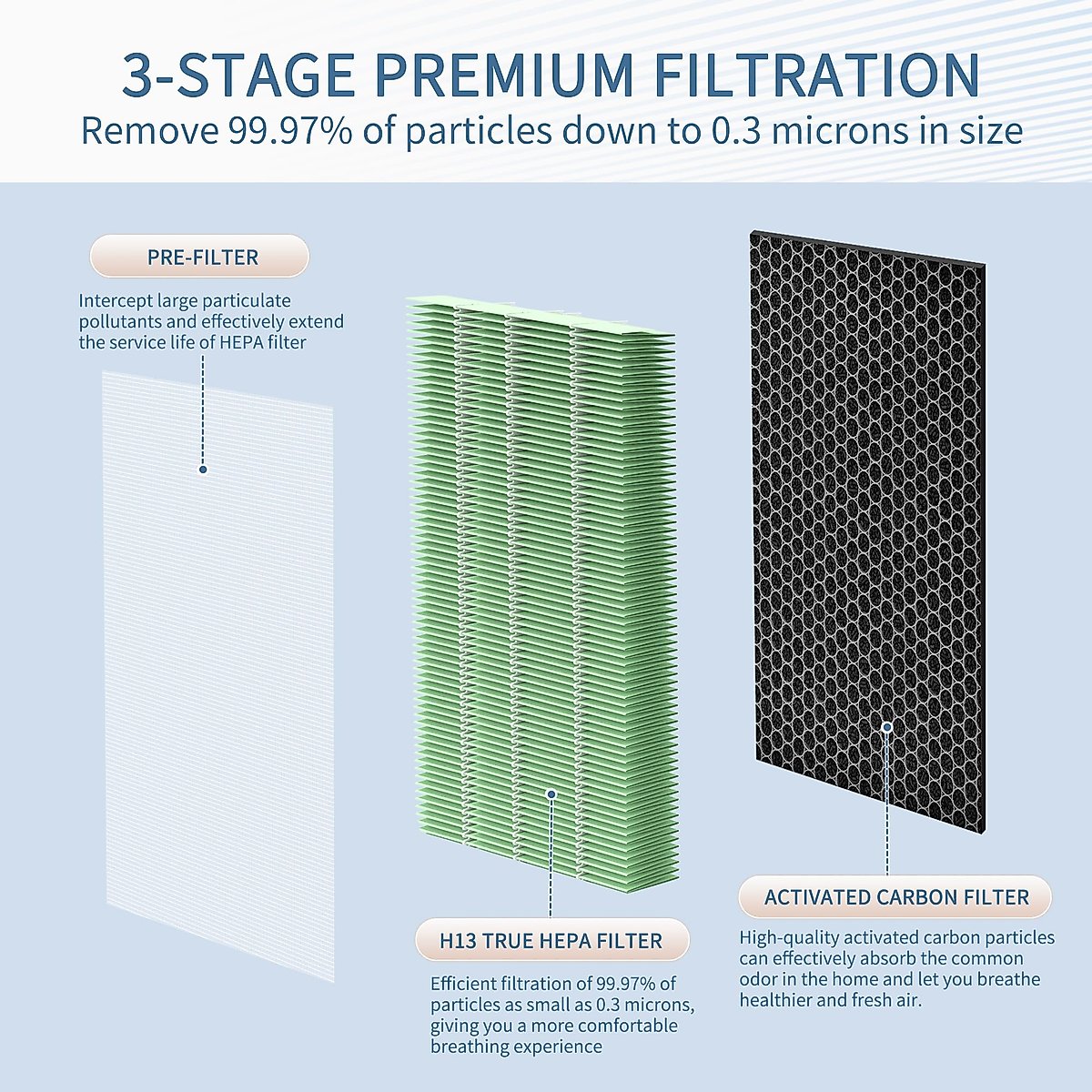 3-STAGE PREMIUM FILTRATION
Remove 99.97% of particles down to 0.3 microns in size

PRE-FILTER

Intercept large particulate pollutants and effectively extend the service life of HEPA filter

H13 TRUE HEPA FILTER

Efficient filtration of 99.97% of particles as small as 0.3 microns, giving you a more comfortable breathing experience

ACTIVATED CARBON FILTER

High-quality activated carbon particles can effectively absorb the common odor in the home and let you breathe healthier and fresh air.