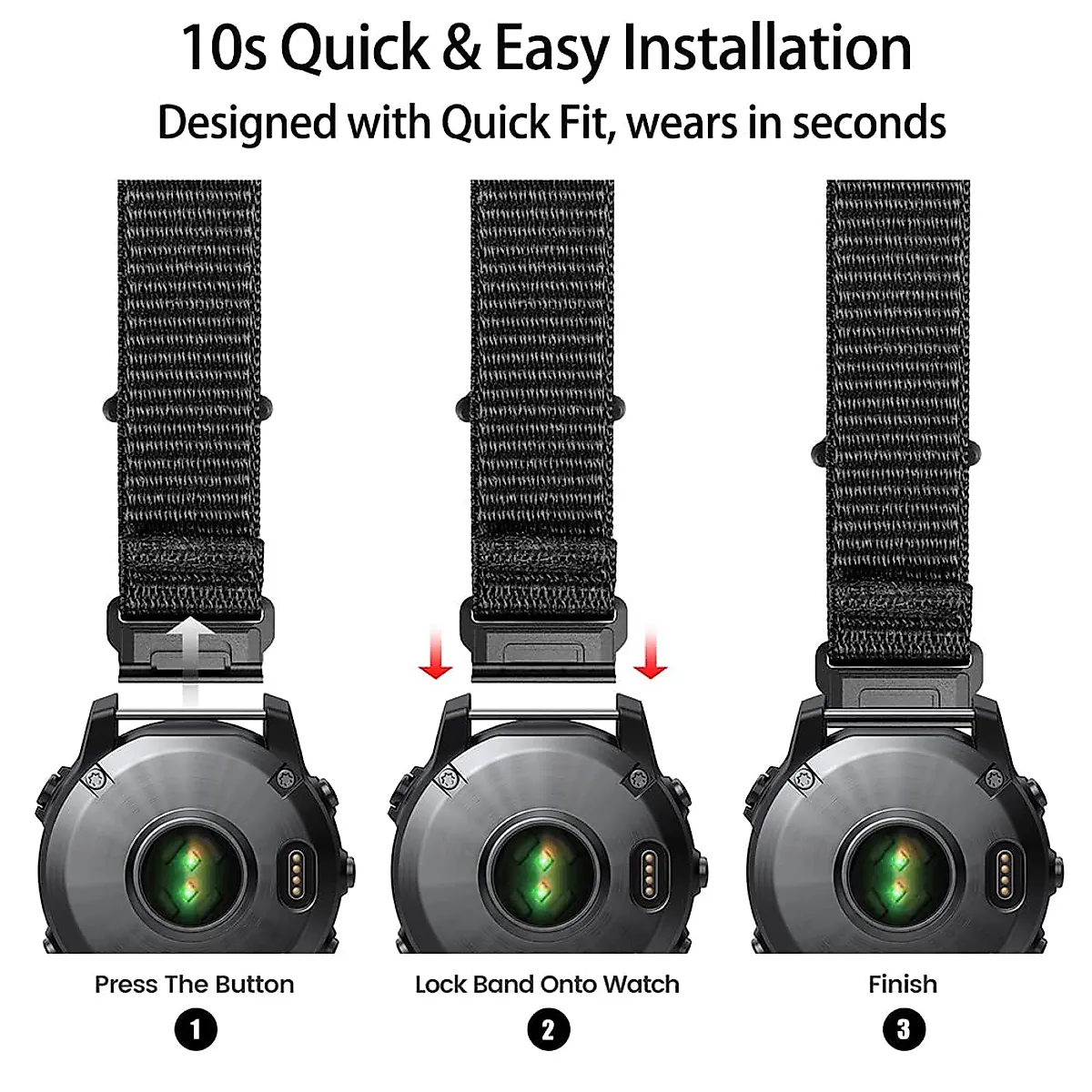 10s Quick & Easy Installation
Designed with Quick Fit, wears in seconds

Press The Button
1

Lock Band Onto Watch
2

Finish
3