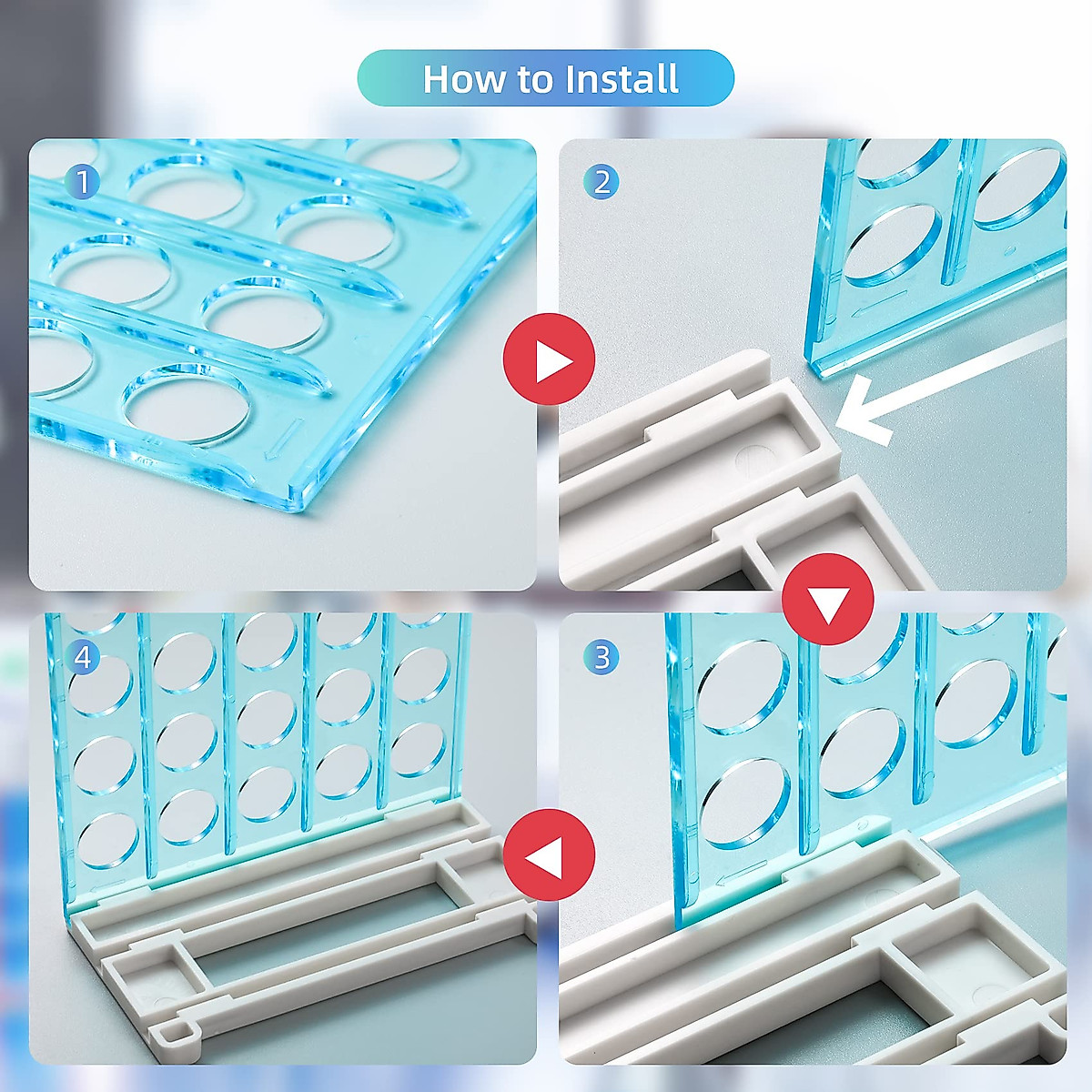 How to Install

1

2

4

3