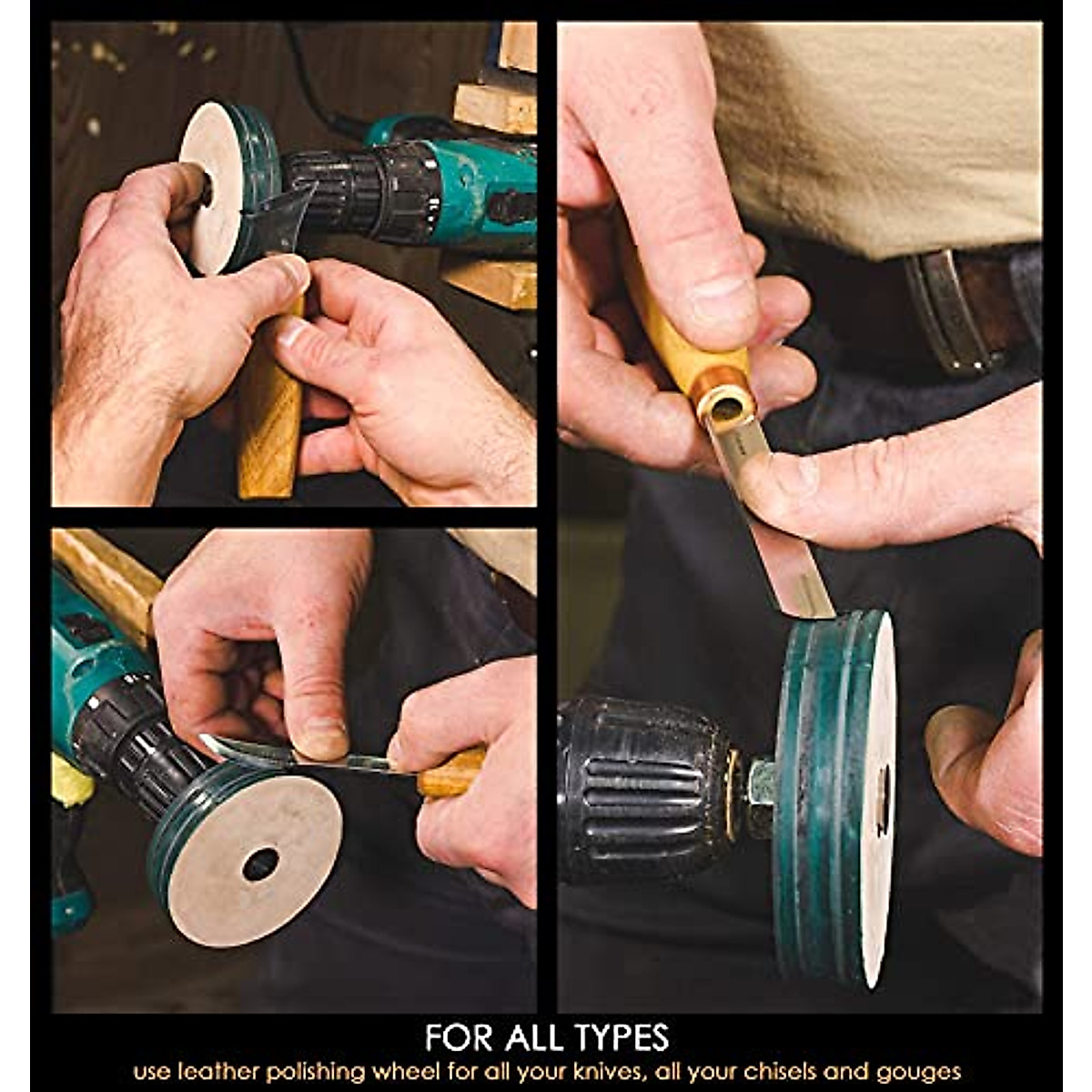 FOR ALL TYPES
use leather polishing wheel for all your knives, all your chisels and gouges