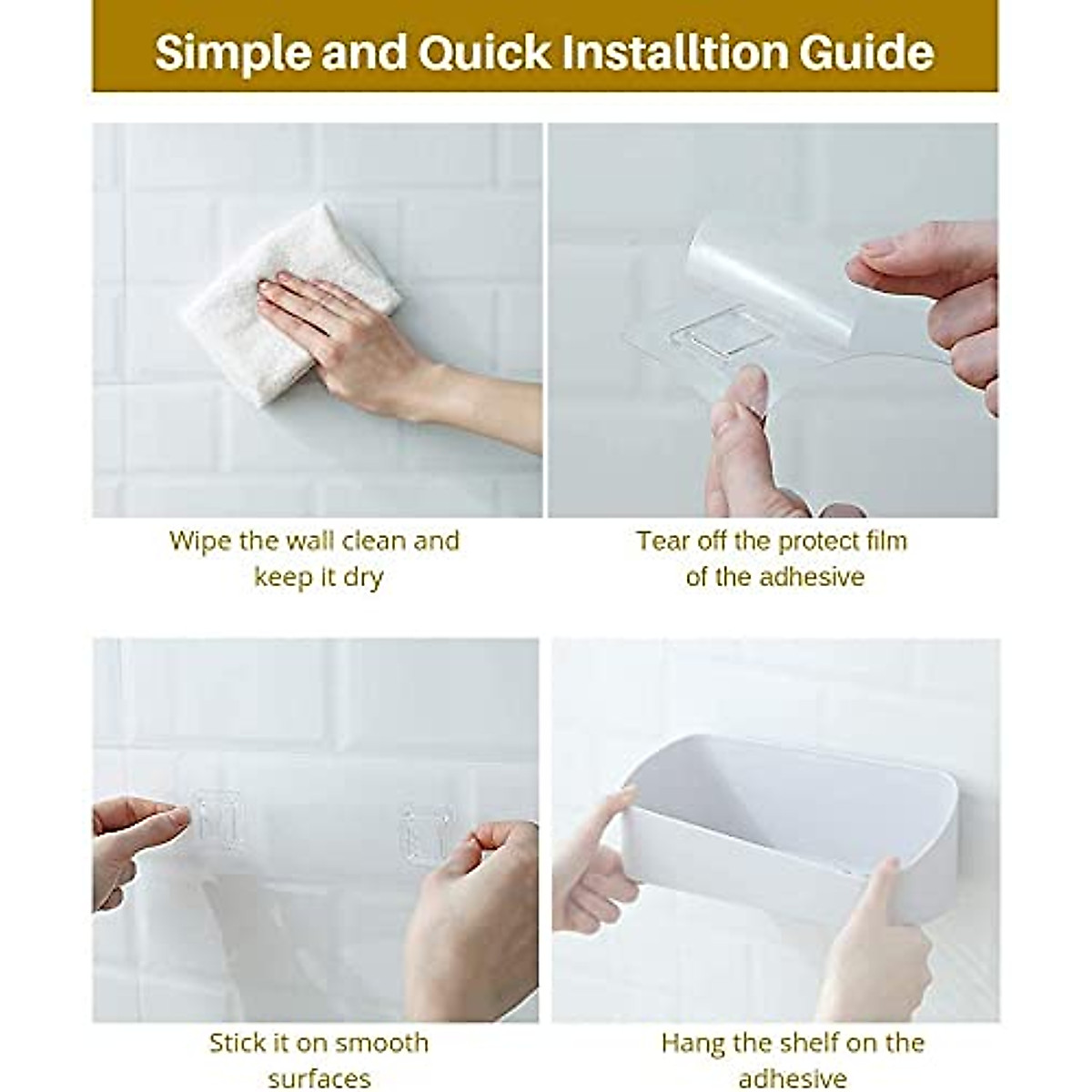 Simple and Quick Installtion Guide

Wipe the wall clean and keep it dry

Tear off the protect film of the adhesive

Stick it on smooth surfaces

Hang the shelf on the adhesive