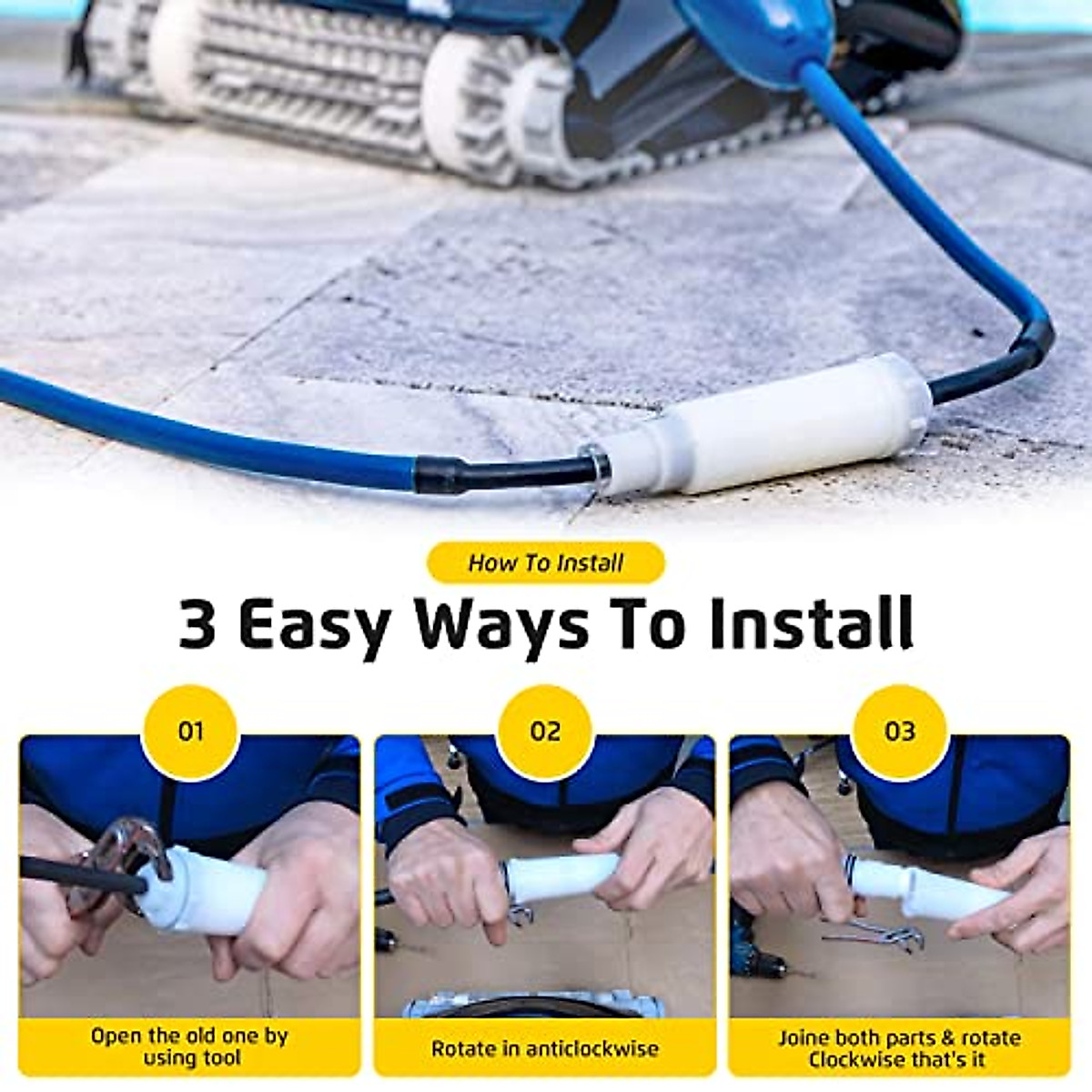 How To Install

3 Easy Ways To Install

01

Open the old one by using tool

02

Rotate in anticlockwise

03

Joine both parts & rotate Clockwise that's it