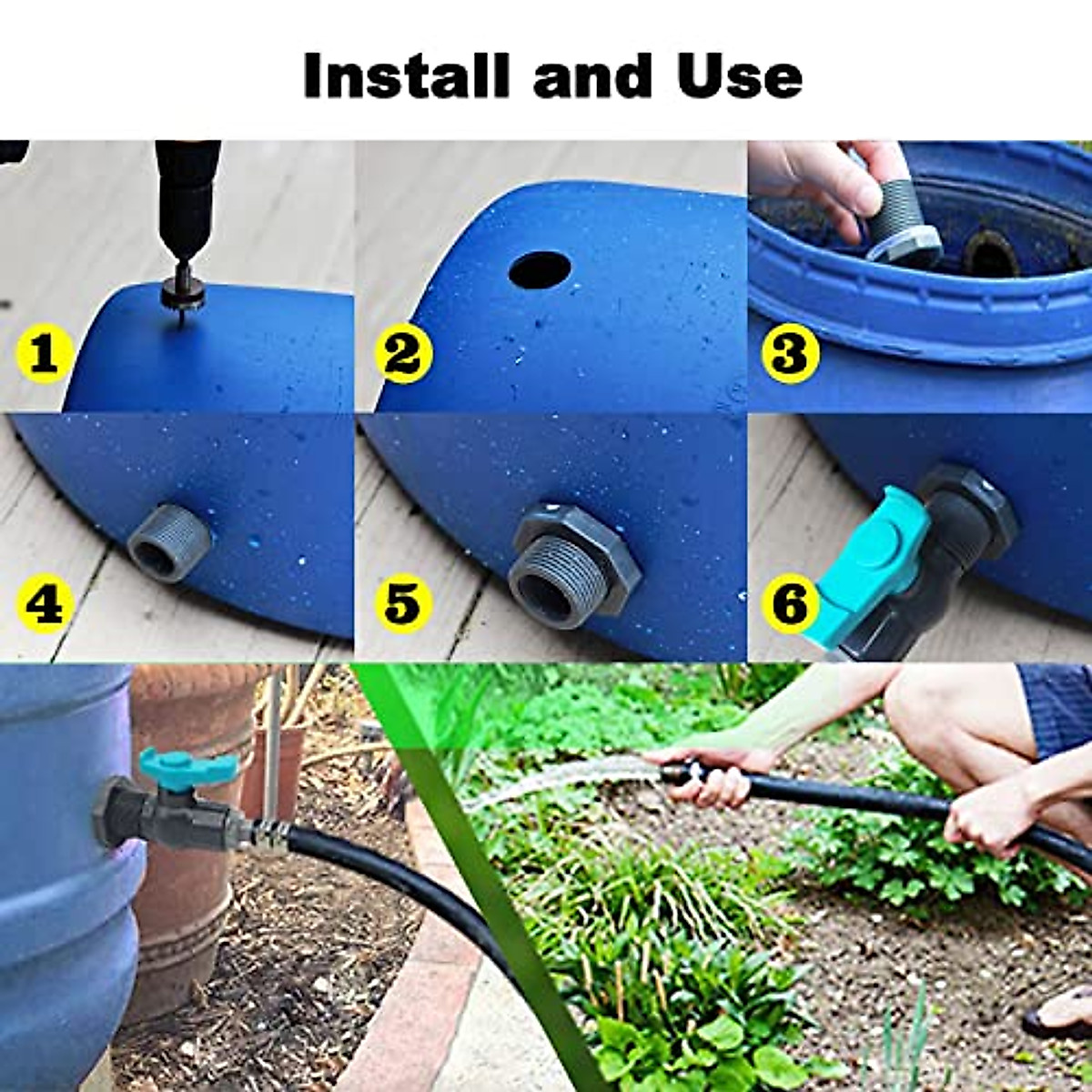 Install and Use

1

2

3

4

5

6