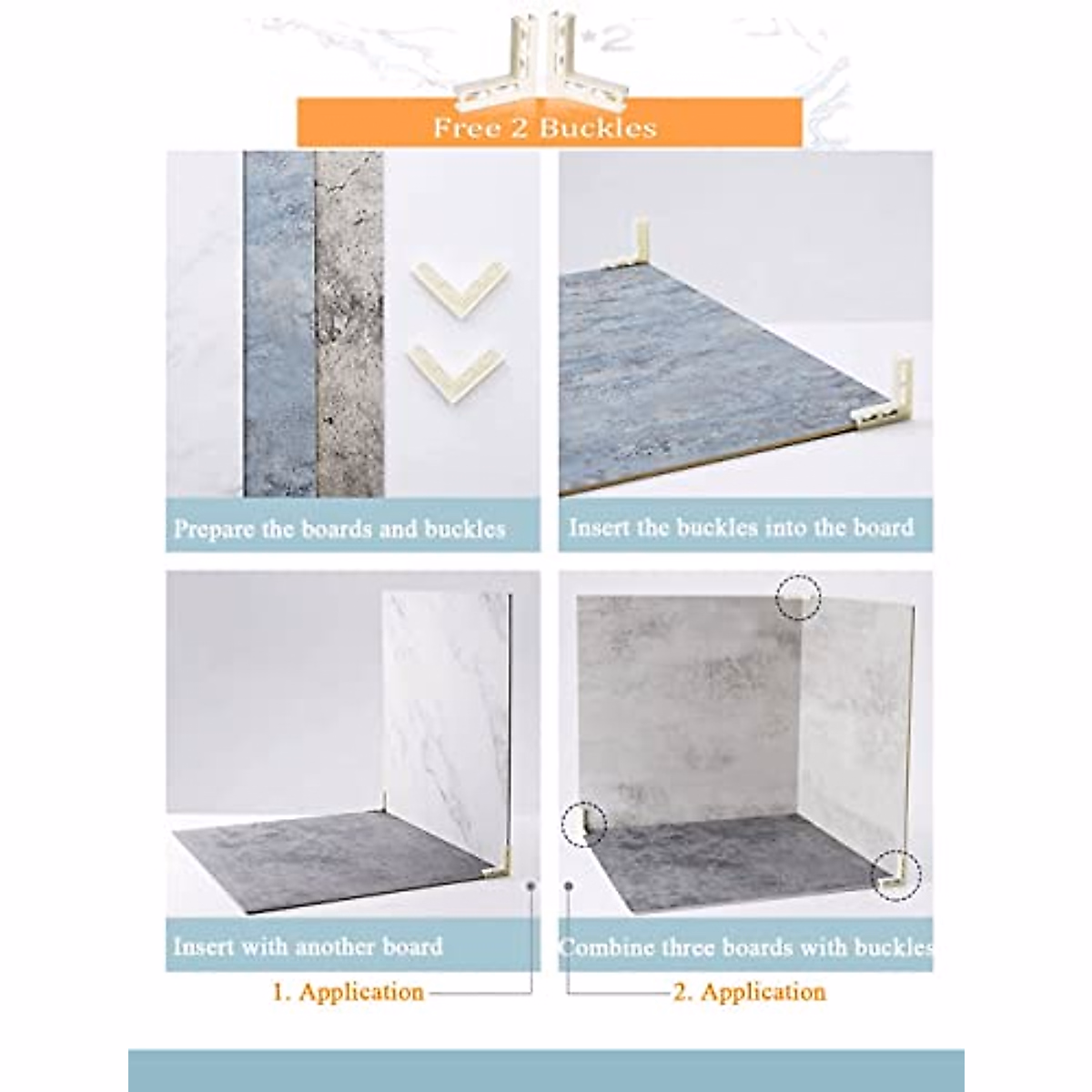 *2

Free 2 Buckles

Prepare the boards and buckles

Insert the buckles into the board

Insert with another board

Combine three boards with buckles

1. Application

2. Application