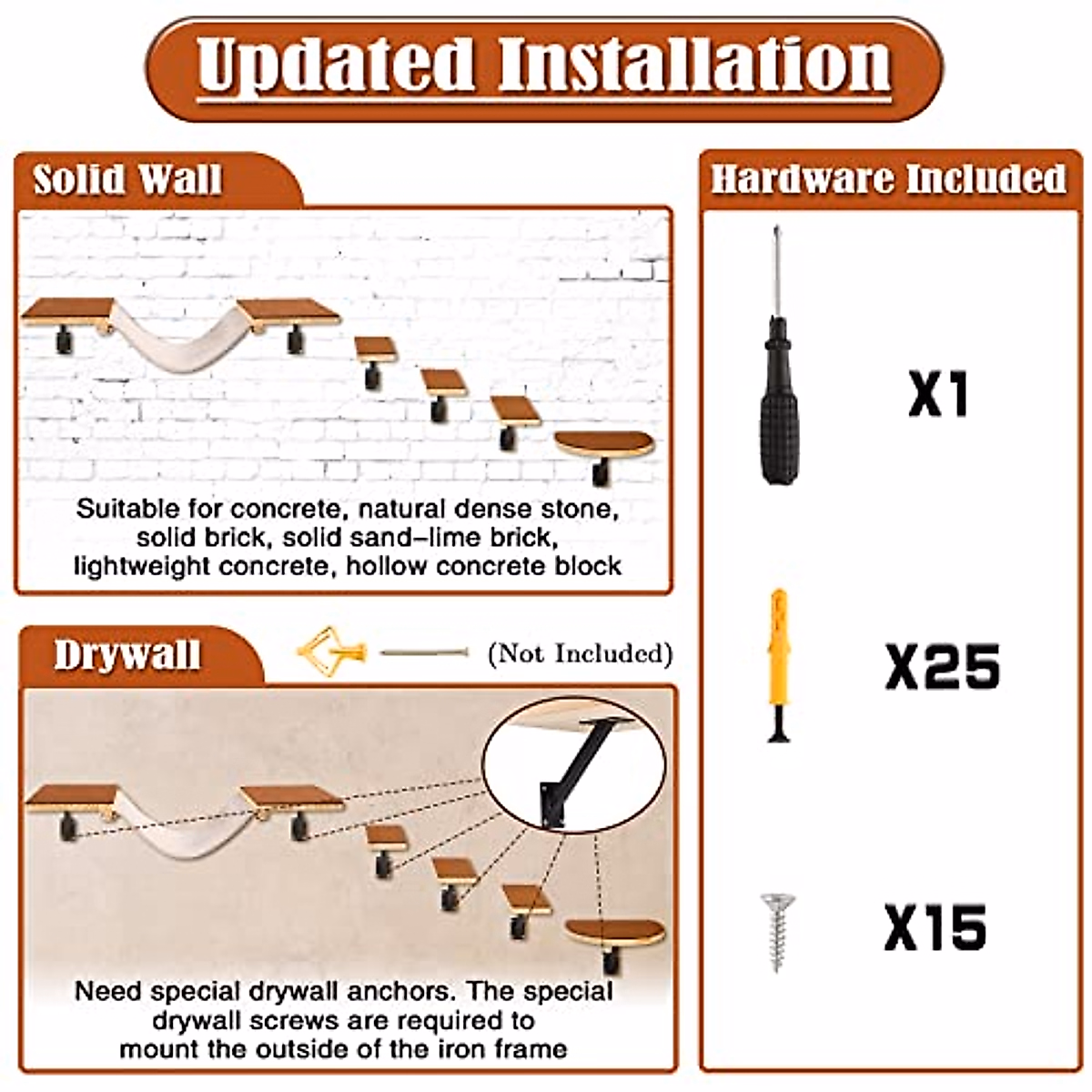 Updated Installation

Solid Wall

Suitable for concrete, natural dense stone, solid brick, solid sand-lime brick, lightweight concrete, hollow concrete block

Drywall

(Not Included)

Need special drywall anchors. The special drywall screws are required to mount the outside of the iron frame

Hardware Included

X1

X25

X15