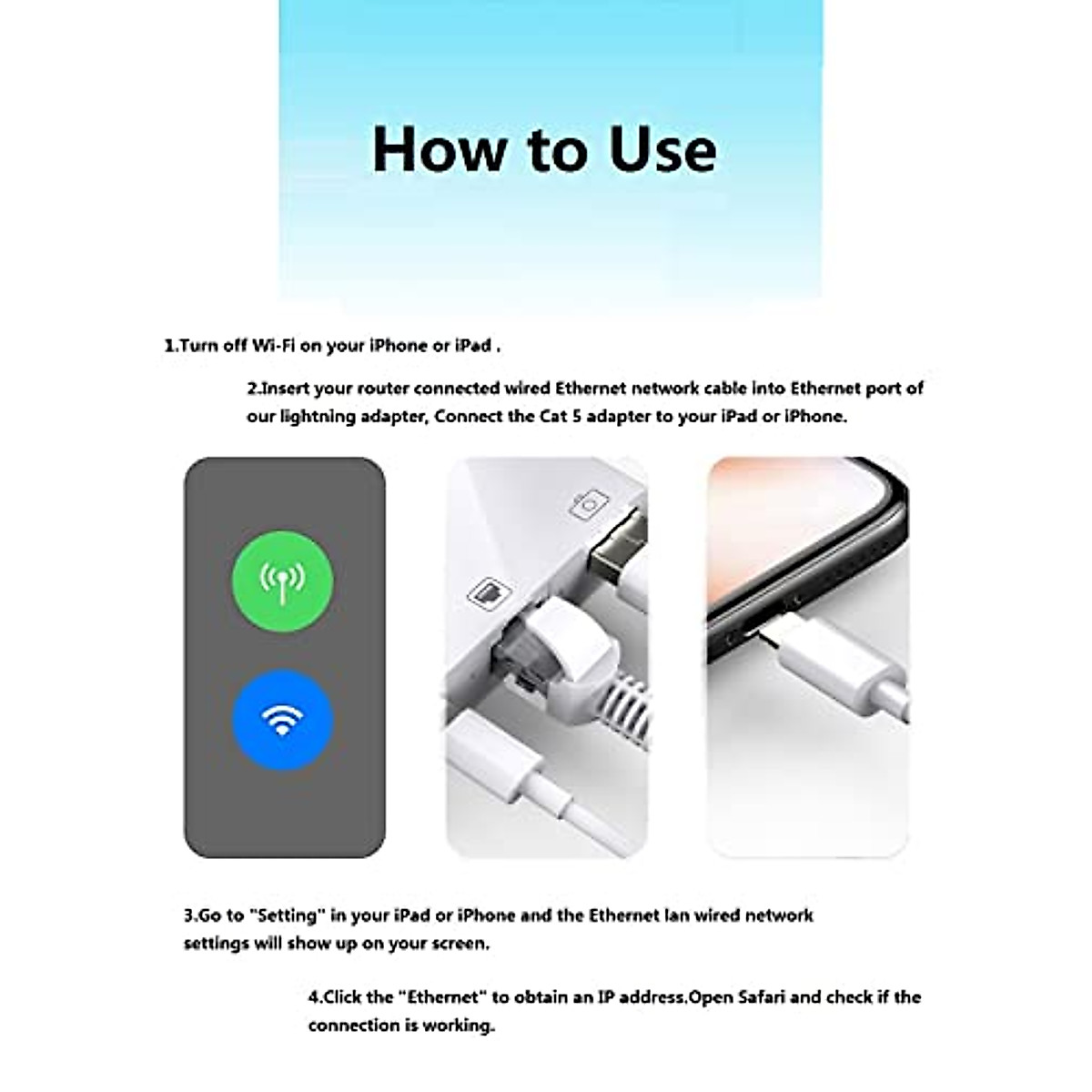 How to Use

1.Turn off Wi-Fi on your iPhone or iPad .

2.Insert your router connected wired Ethernet network cable into Ethernet port of our lightning adapter, Connect the Cat 5 adapter to your iPad or iPhone.

3.Go to "Setting" in your iPad or iPhone and the Ethernet lan wired network settings will show up on your screen.

4.Click the "Ethernet" to obtain an IP address.Open Safari and check if the connection is working.