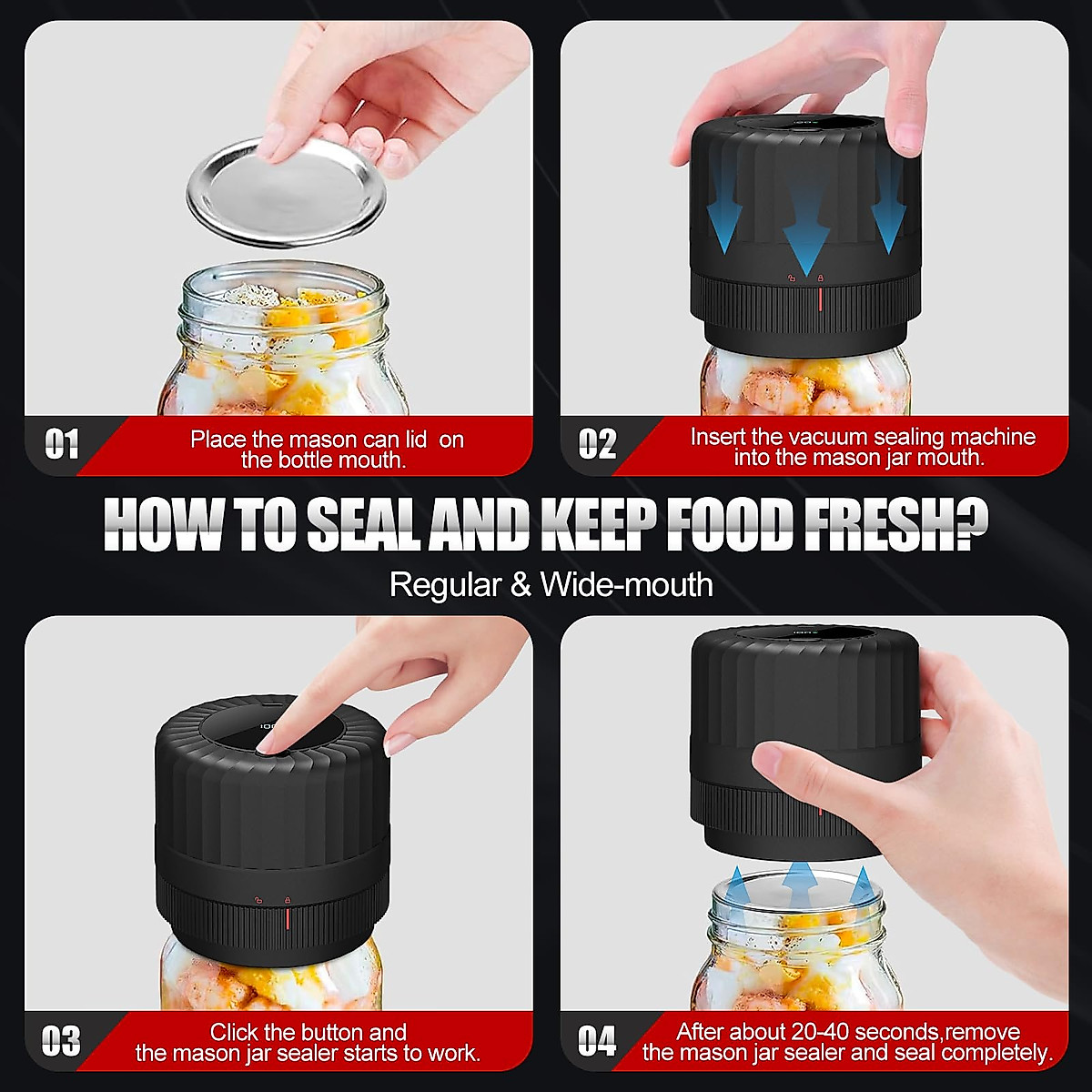 01 Place the mason can lid on the bottle mouth.

02 Insert the vacuum sealing machine into the mason jar mouth.

HOW TO SEAL AND KEEP FOOD FRESH?

Regular & Wide-mouth

03 Click the button and the mason jar sealer starts to work.

04 After about 20-40 seconds,remove the mason jar sealer and seal completely.