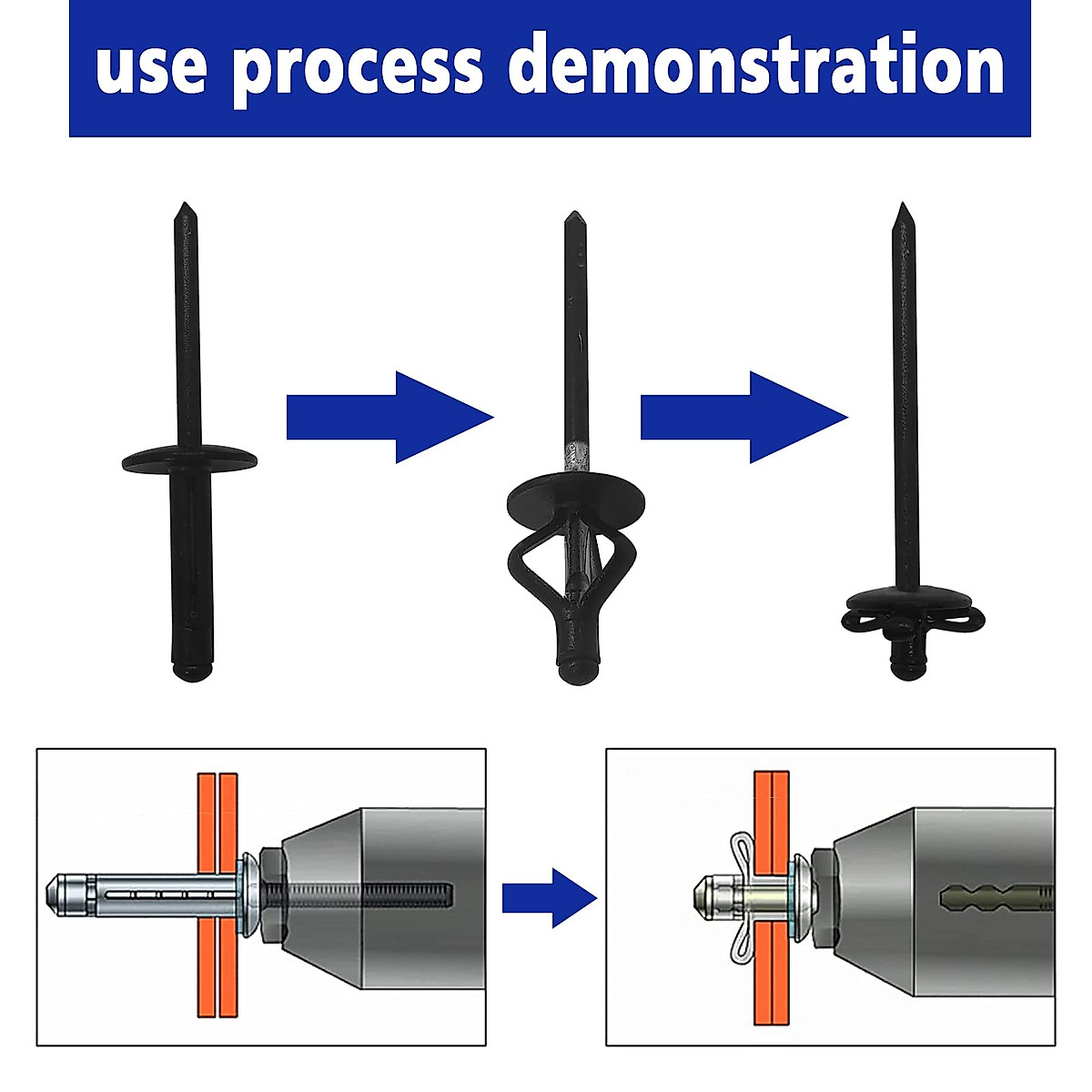 use process demonstration