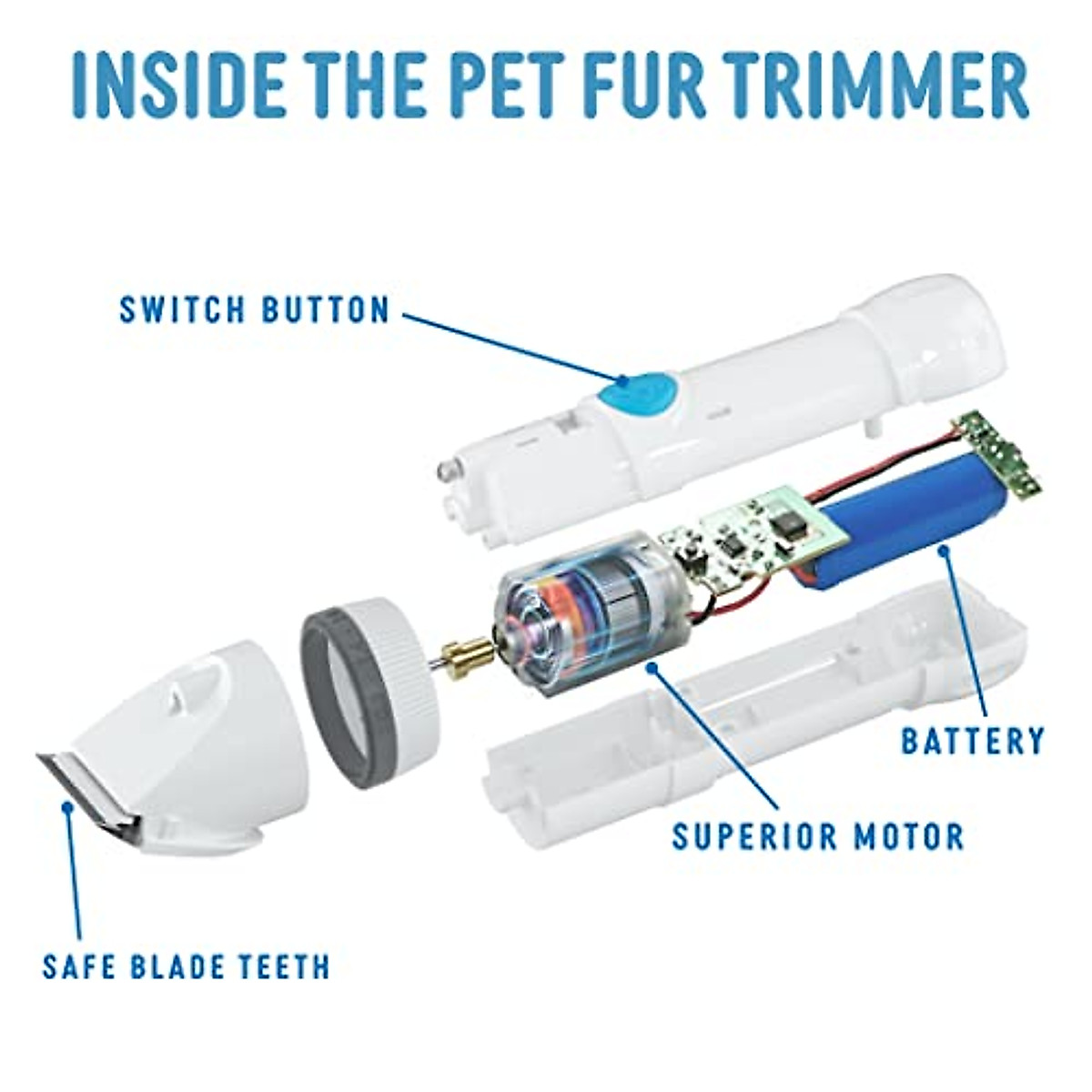 INSIDE THE PET FUR TRIMMER

SWITCH BUTTON

BATTERY

SUPERIOR MOTOR

SAFE BLADE TEETH