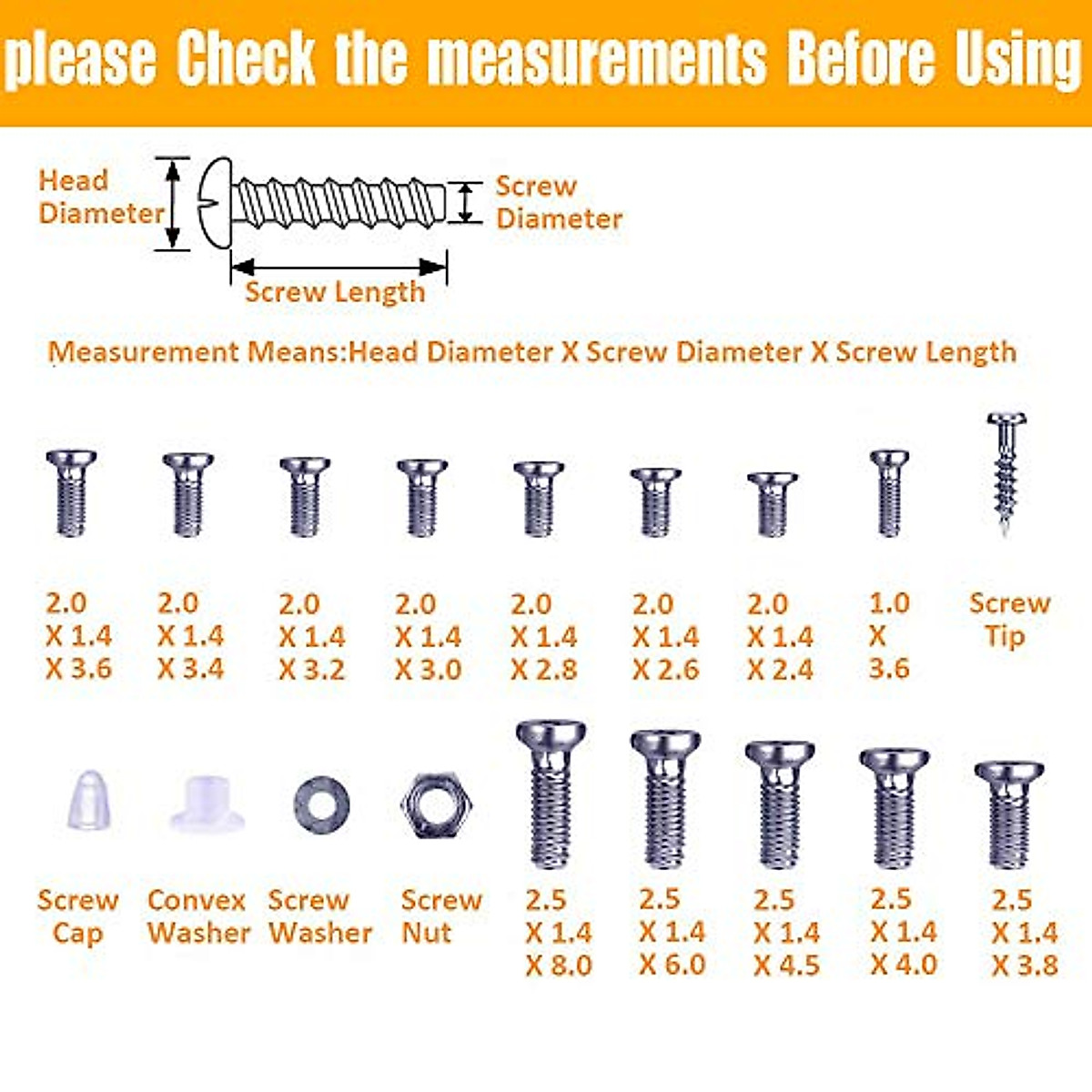 please Check the measurements Before Using

Head Diameter

Screw Diameter

Screw Length

Measurement Means:Head Diameter X Screw Diameter X Screw Length

2.0 X 1.4 X 3.6

2.0 X 1.4 X 3.4

2.0 X 1.4 X 3.2

2.0 X 1.4 X 3.0

2.0 X 1.4 X 2.8

2.0 X 1.4 X 2.6

2.0 X 1.4 X 2.4

1.0 X 3.6

Screw Tip

Screw Cap

Convex Washer

Screw Washer

Screw Nut

2.5 X 1.4 X 8.0

2.5 X 1.4 X 6.0

2.5 X 1.4 X 4.5

2.5 X 1.4 X 4.0

2.5 X 1.4 X 3.8