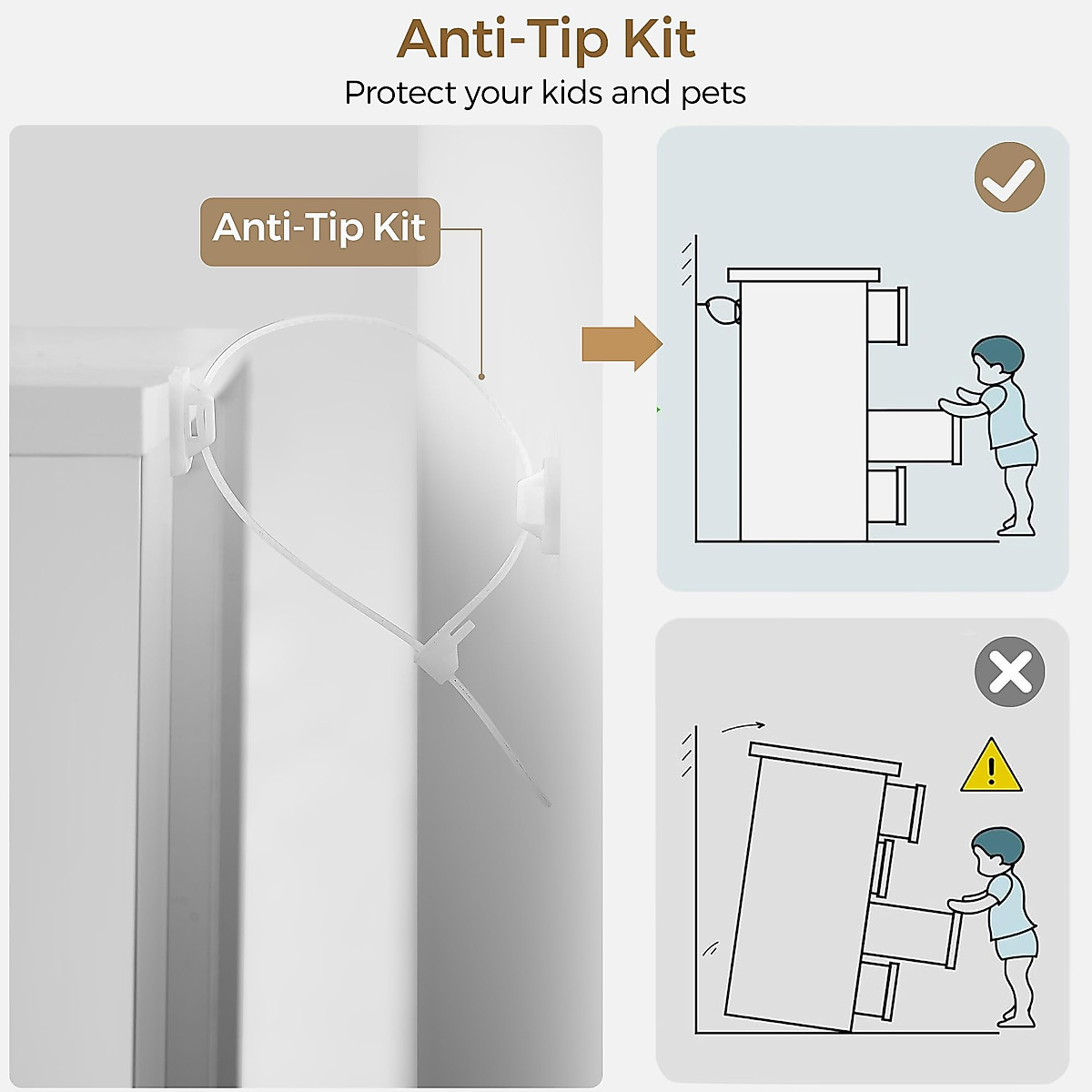 Anti-Tip Kit
Protect your kids and pets

Anti-Tip Kit