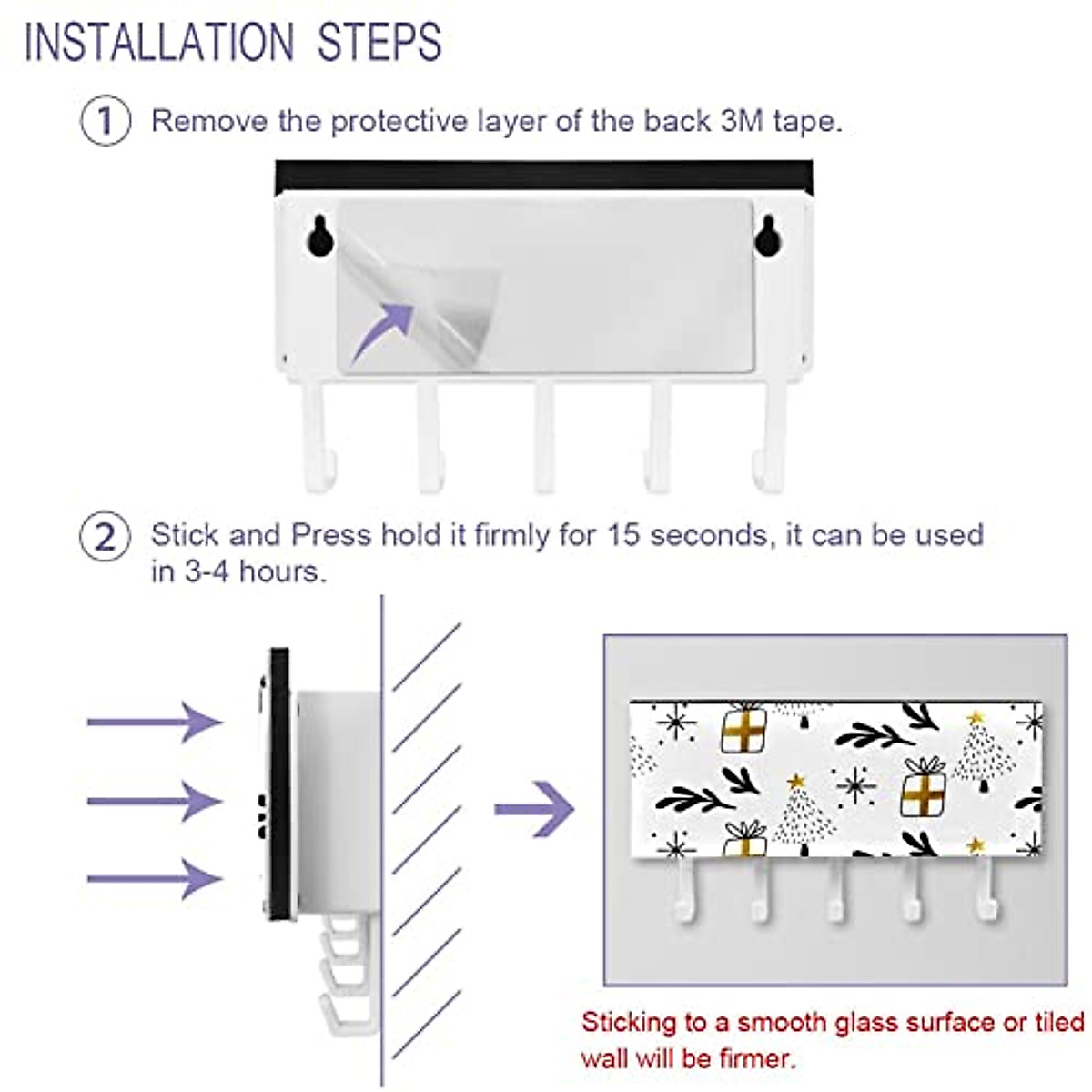 INSTALLATION STEPS

① Remove the protective layer of the back 3M tape.

② Stick and Press hold it firmly for 15 seconds, it can be used in 3-4 hours.

Sticking to a smooth glass surface or tiled wall will be firmer.