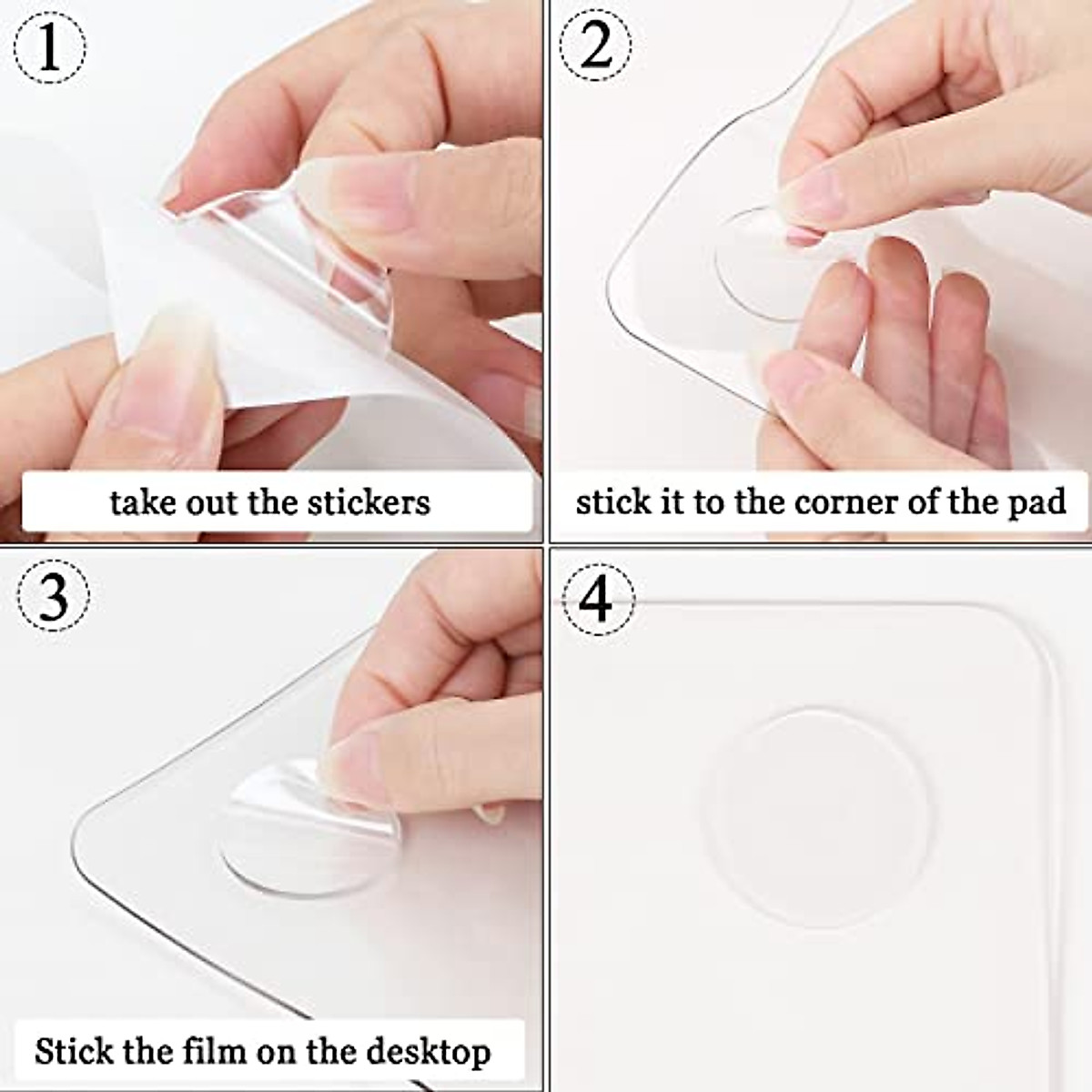 ①
take out the stickers

②
stick it to the corner of the pad

③
Stick the film on the desktop

④