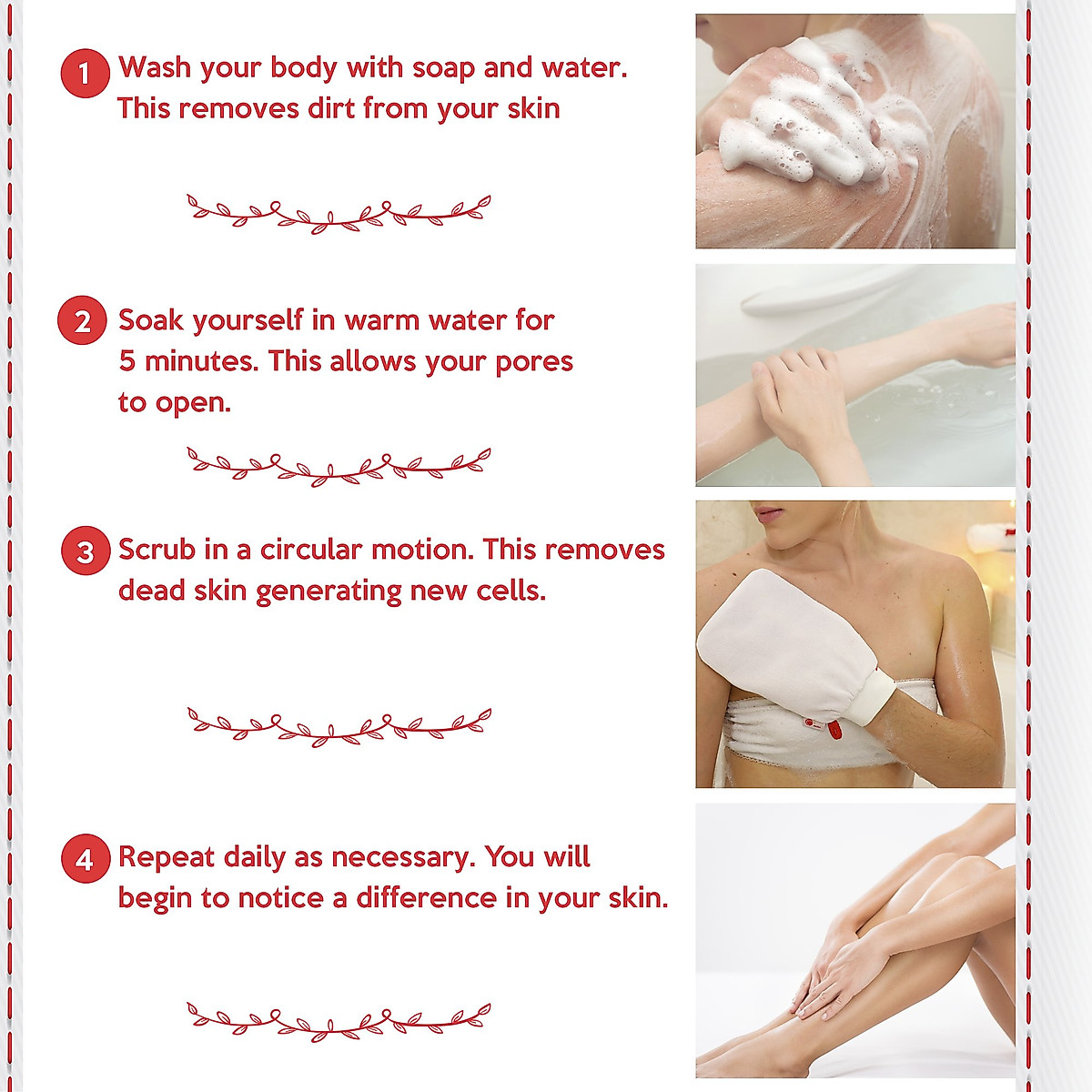 1 Wash your body with soap and water. This removes dirt from your skin

2 Soak yourself in warm water for 5 minutes. This allows your pores to open.

3 Scrub in a circular motion. This removes dead skin generating new cells.

4 Repeat daily as necessary. You will begin to notice a difference in your skin.