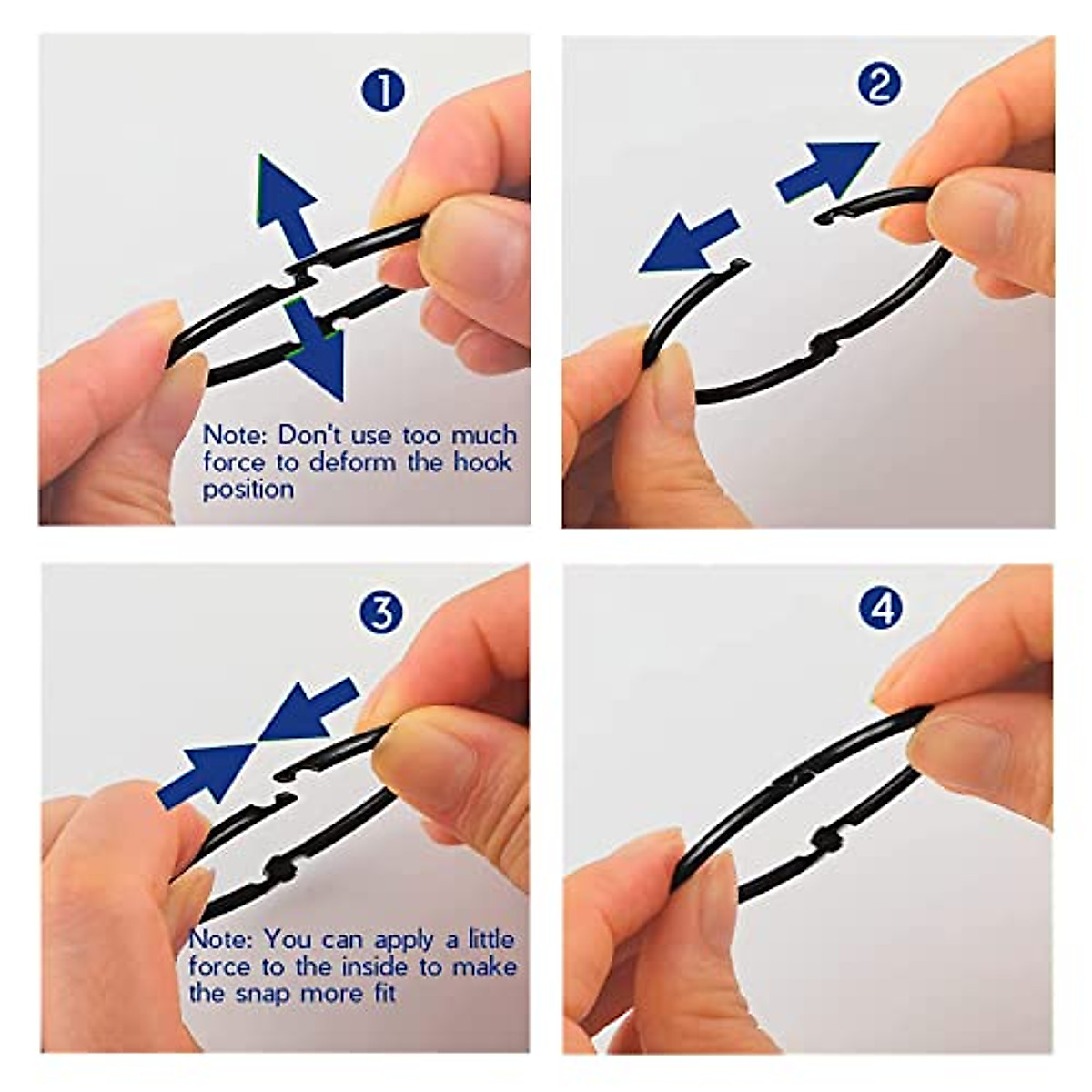 1

Note: Don't use too much force to deform the hook position

2

3

Note: You can apply a little force to the inside to make the snap more fit

4