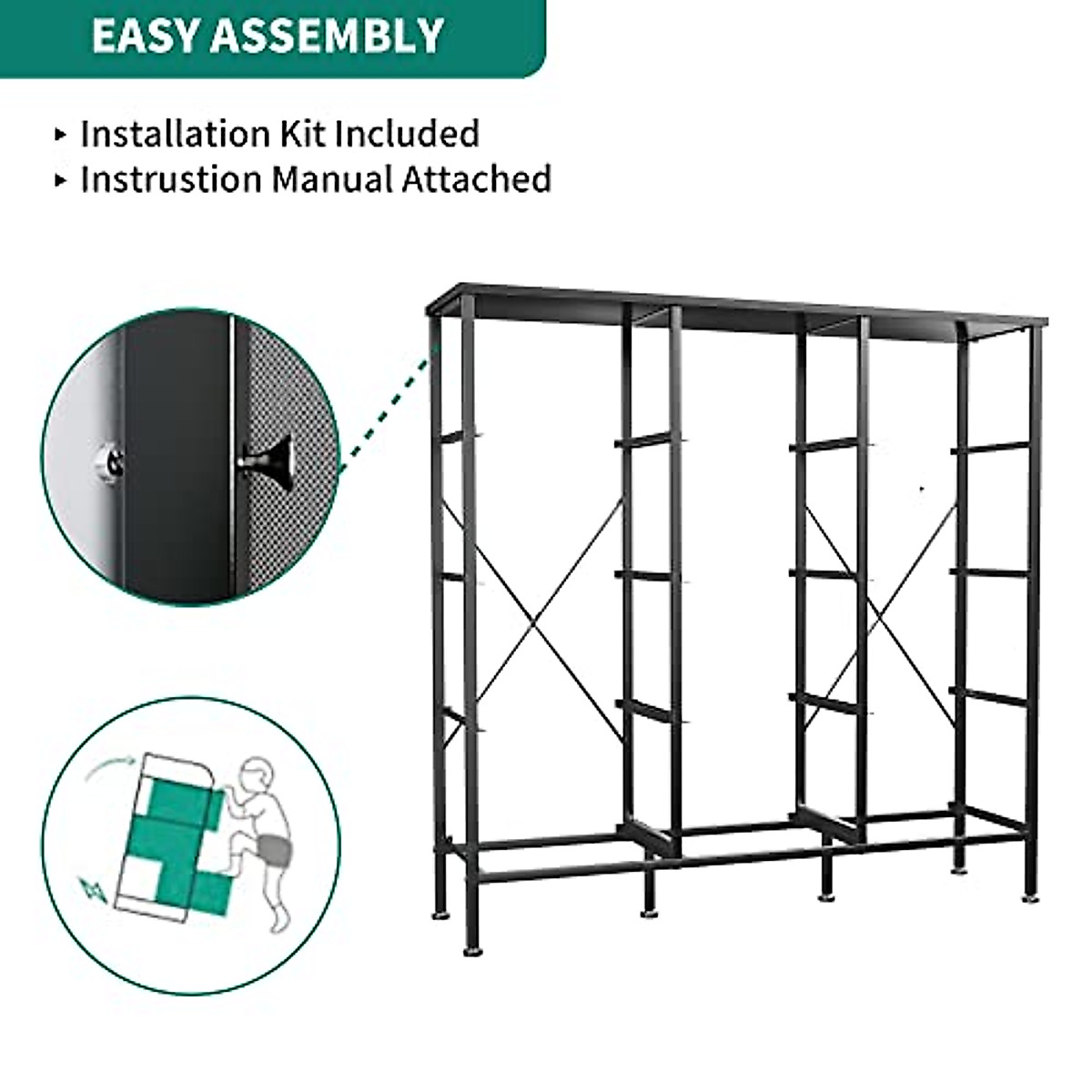 EASY ASSEMBLY

▸ Installation Kit Included
▸ Instrustion Manual Attached