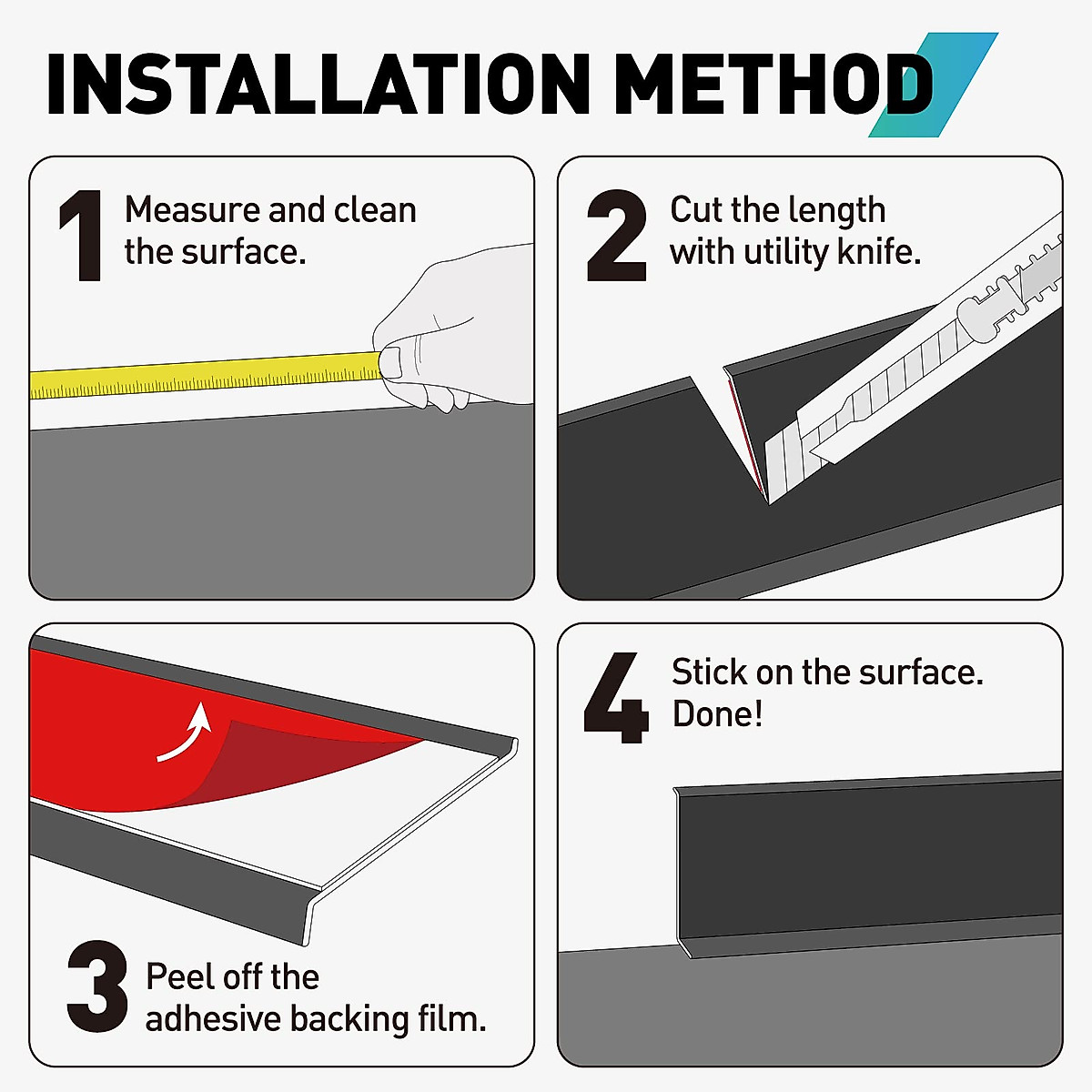 INSTALLATION METHOD

1 Measure and clean the surface.

2 Cut the length with utility knife.

3 Peel off the adhesive backing film.

4 Stick on the surface. Done!