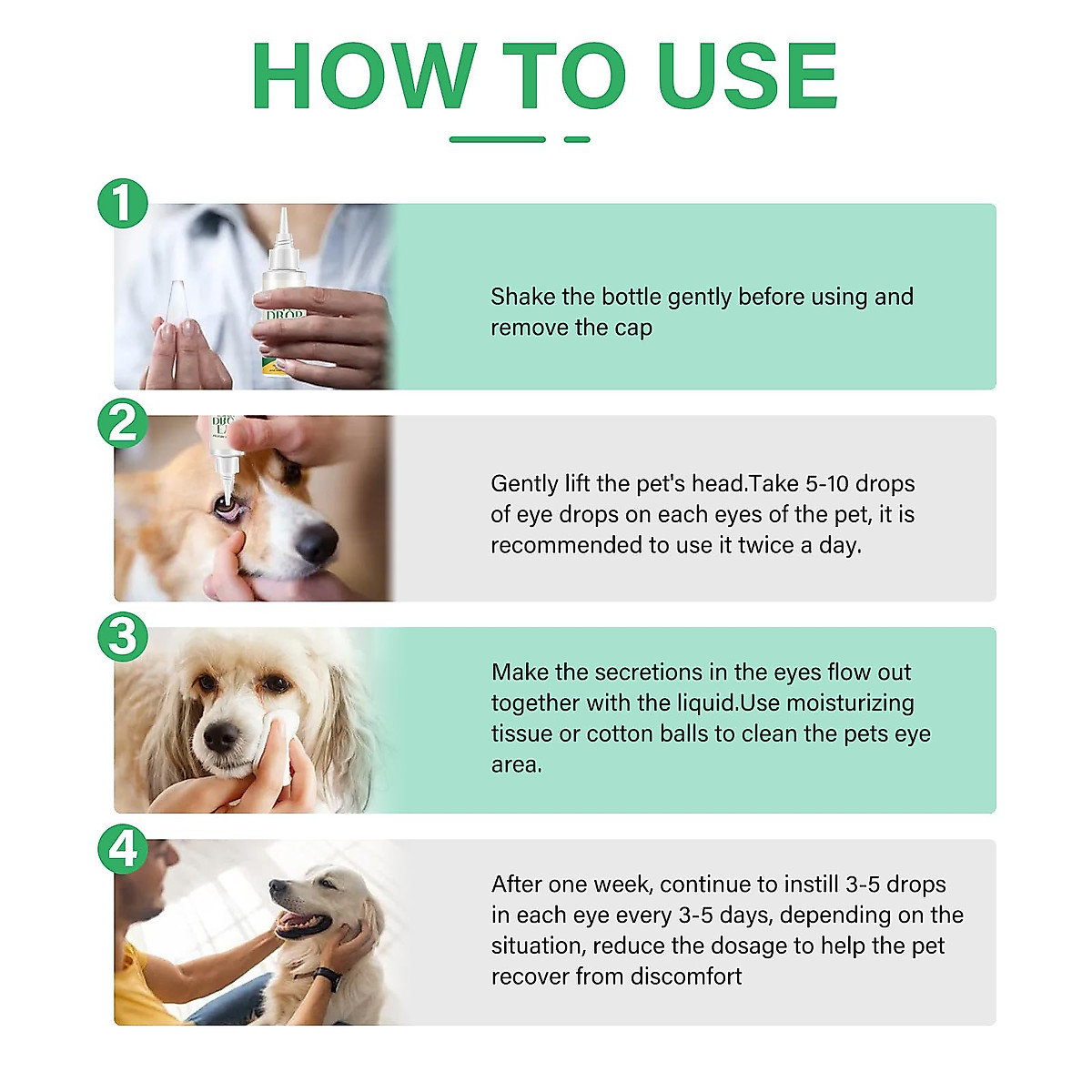 HOW TO USE

1

DROP

Shake the bottle gently before using and remove the cap

2

Gently lift the pet's head.Take 5-10 drops of eye drops on each eyes of the pet, it is recommended to use it twice a day.

3

Make the secretions in the eyes flow out together with the liquid.Use moisturizing tissue or cotton balls to clean the pets eye area.

4

After one week, continue to instill 3-5 drops in each eye every 3-5 days, depending on the situation, reduce the dosage to help the pet recover from discomfort