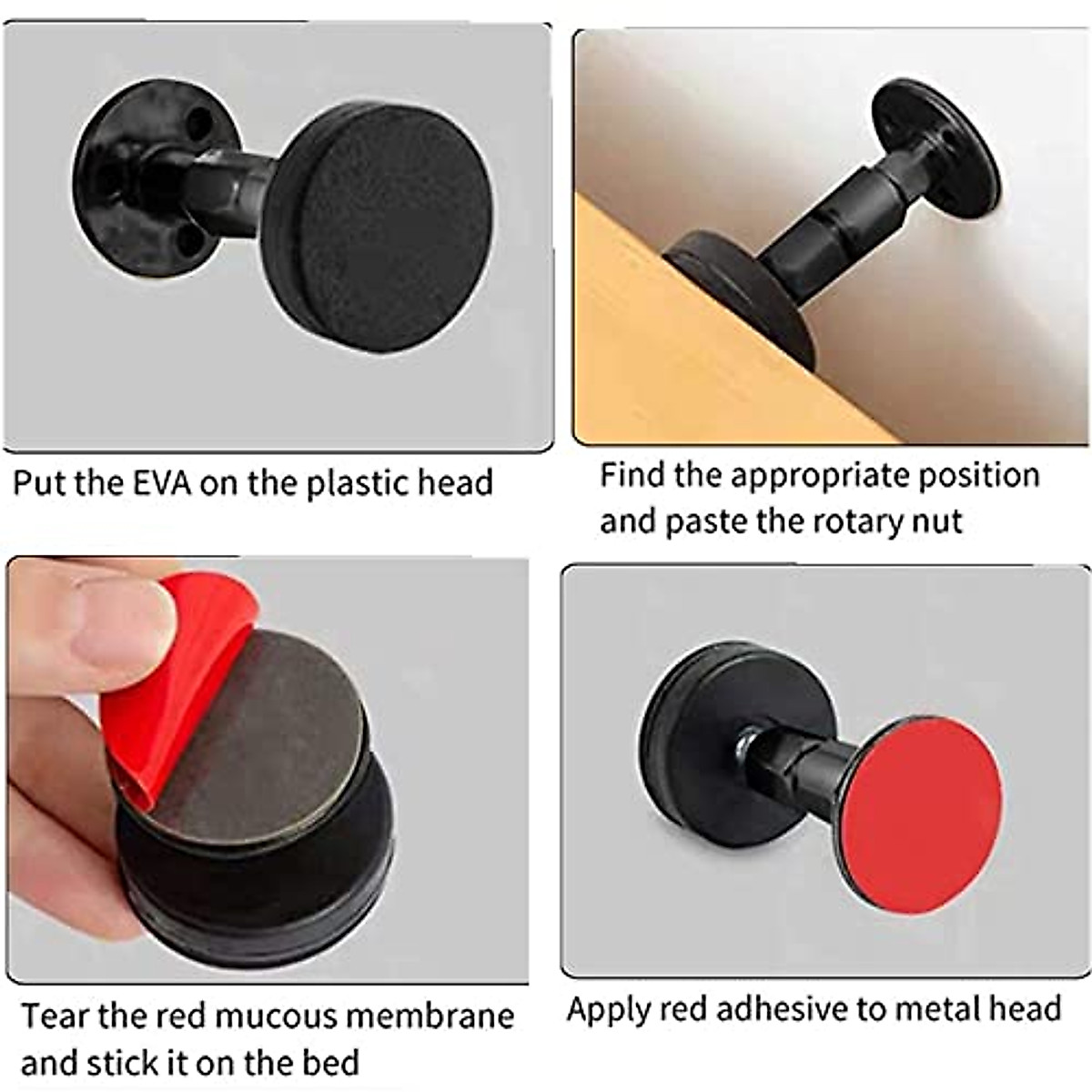 Put the EVA on the plastic head

Find the appropriate position and paste the rotary nut

Tear the red mucous membrane and stick it on the bed

Apply red adhesive to metal head