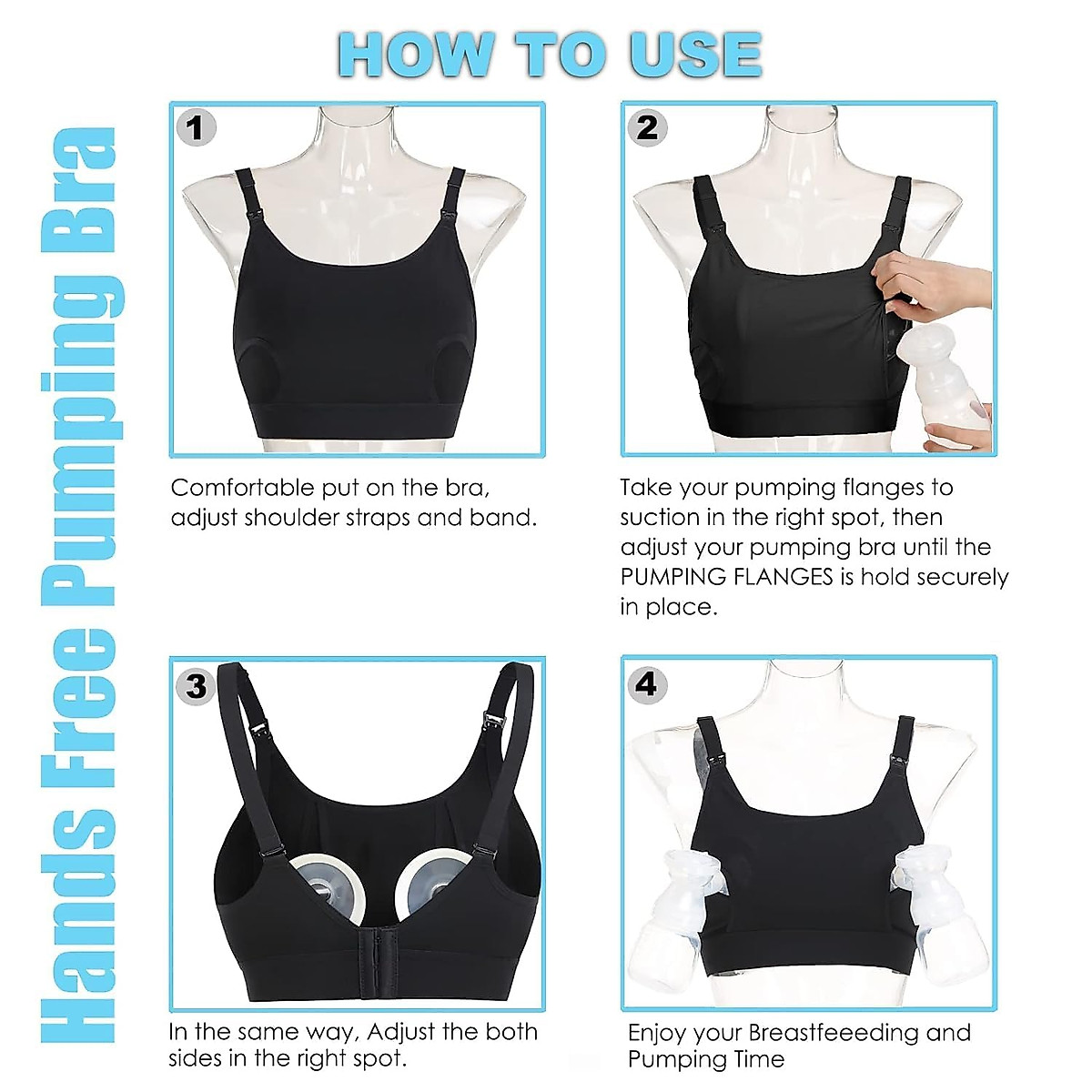 HOW TO USE

Hands Free Pumping Bra

1

Comfortable put on the bra, adjust shoulder straps and band.

2

Take your pumping flanges to suction in the right spot, then adjust your pumping bra until the PUMPING FLANGES is hold securely in place.

3

In the same way, Adjust the both sides in the right spot.

4

Enjoy your Breastfeeeding and Pumping Time