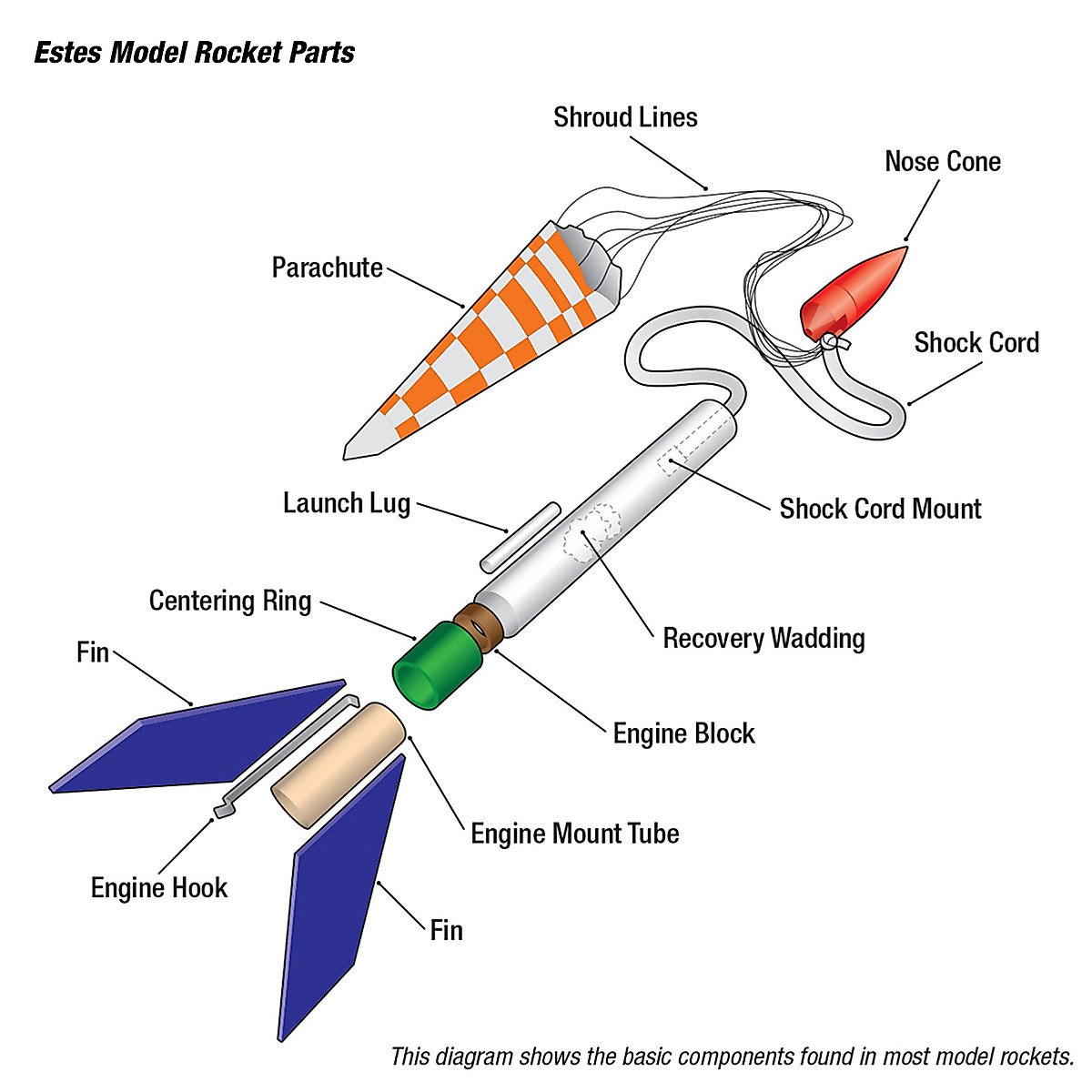 Estes Model Rocket Parts

Shroud Lines

Nose Cone

Parachute

Shock Cord

Launch Lug

Shock Cord Mount

Centering Ring

Recovery Wadding

Fin

Engine Block

Engine Mount Tube

Engine Hook

Fin

This diagram shows the basic components found in most model rockets.