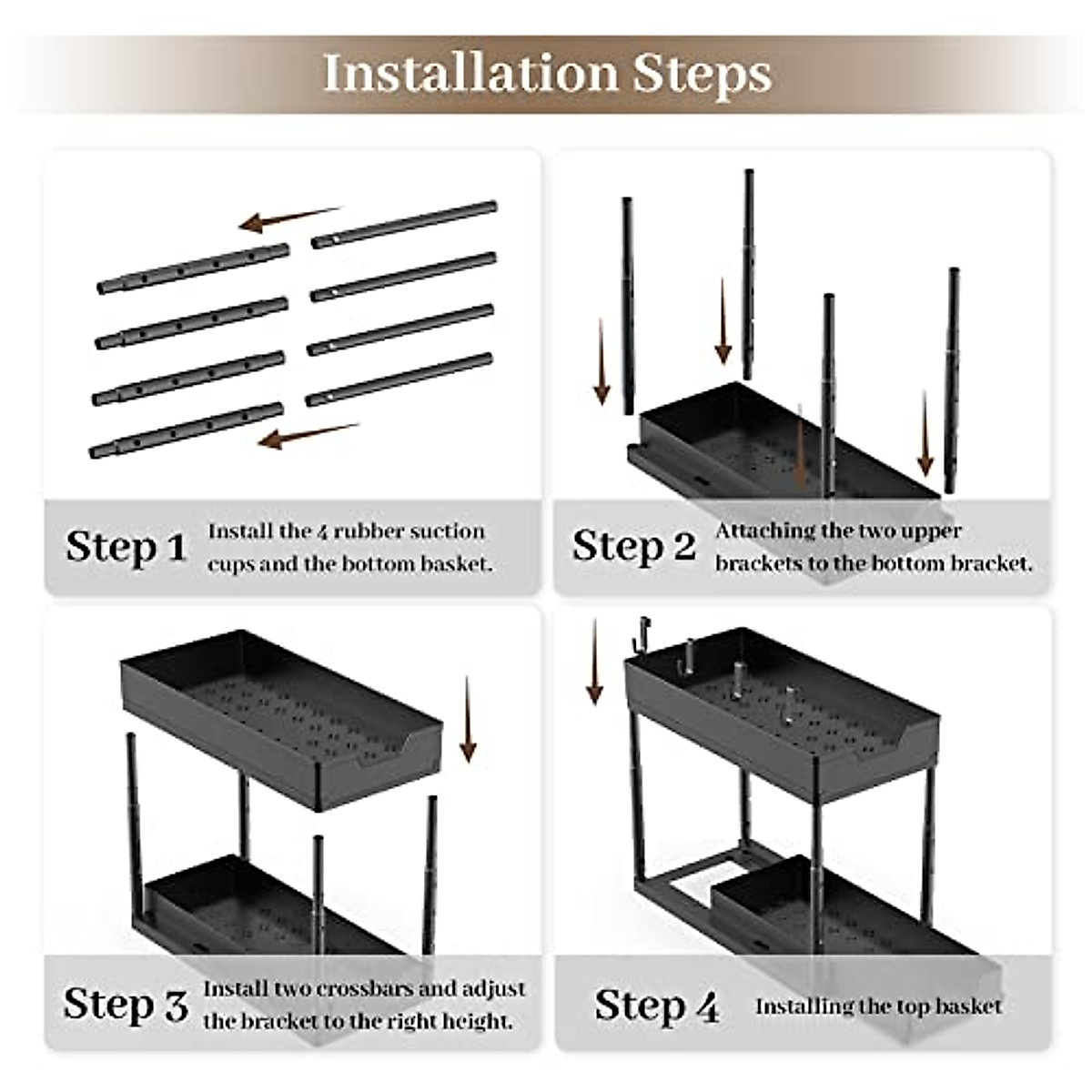 Installation Steps

Step 1 Install the 4 rubber suction cups and the bottom basket.

Step 2 Attaching the two upper brackets to the bottom bracket.

Step 3 Install two crossbars and adjust the bracket to the right height.

Step 4 Installing the top basket