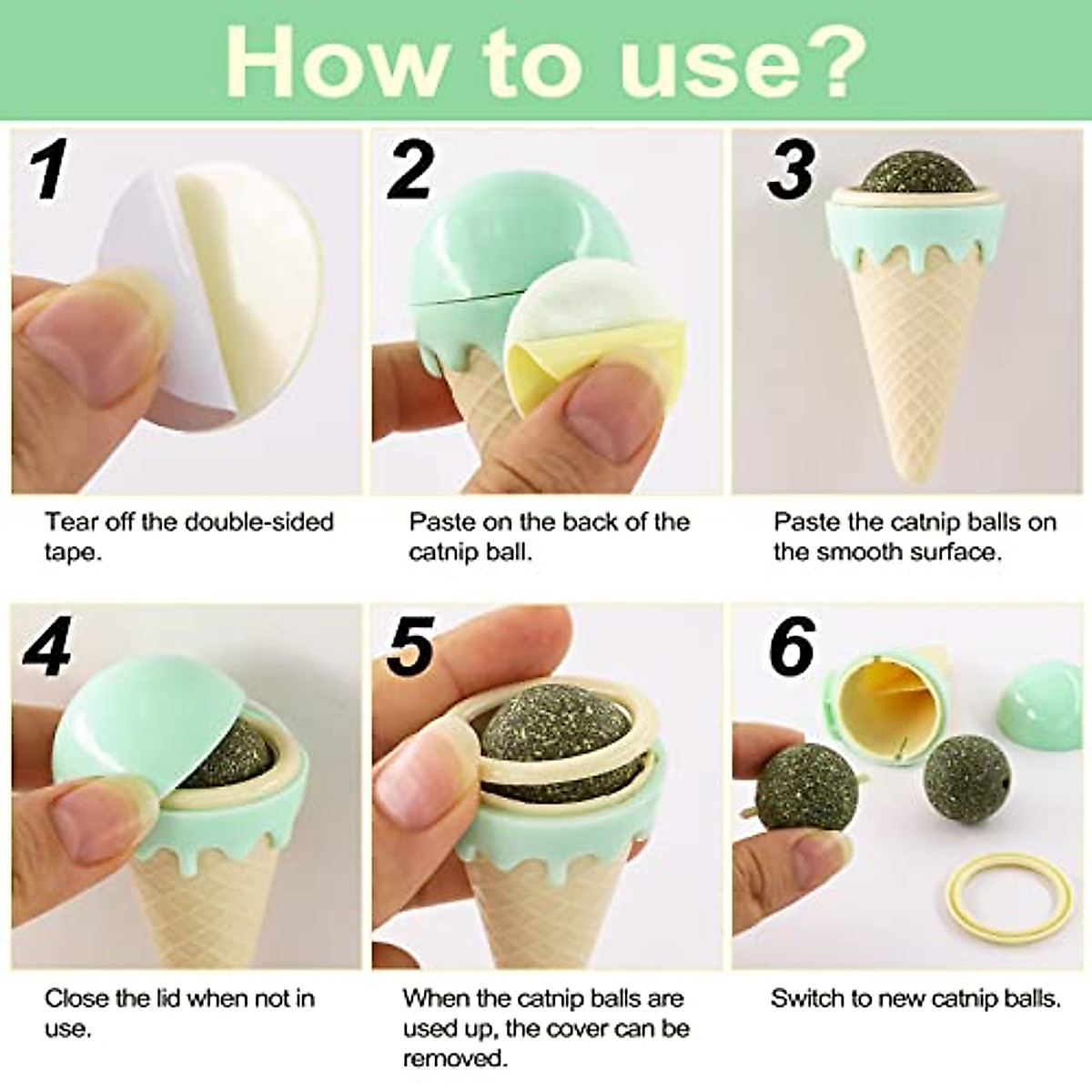 How to use?

1

Tear off the double-sided tape.

2

Paste on the back of the catnip ball.

3

Paste the catnip balls on the smooth surface.

4

Close the lid when not in use.

5

When the catnip balls are used up, the cover can be removed.

6

Switch to new catnip balls.