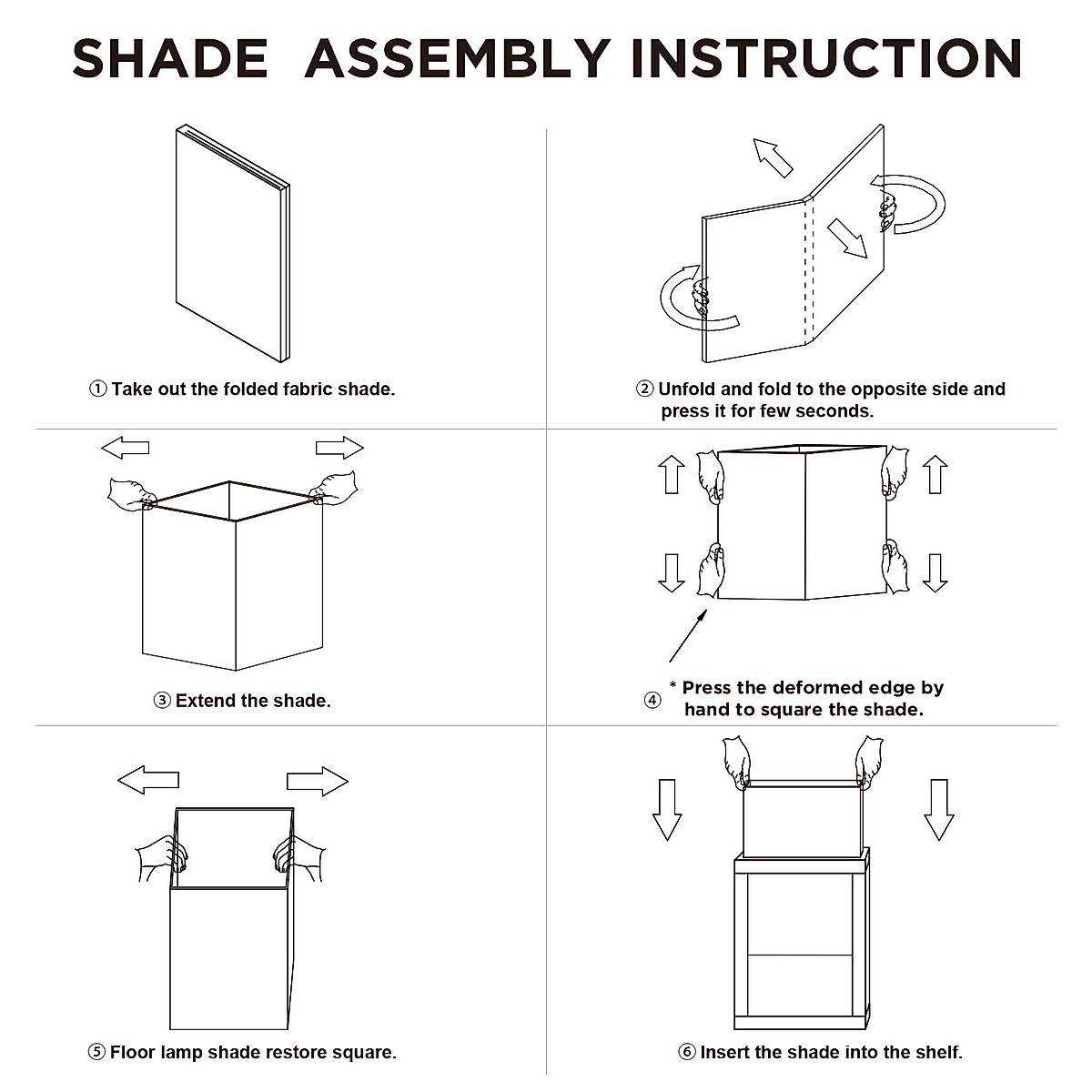 SHADE ASSEMBLY INSTRUCTION

① Take out the folded fabric shade.

② Unfold and fold to the opposite side and press it for few seconds.

③ Extend the shade.

④ * Press the deformed edge by hand to square the shade.

⑤ Floor lamp shade restore square.

⑥ Insert the shade into the shelf.