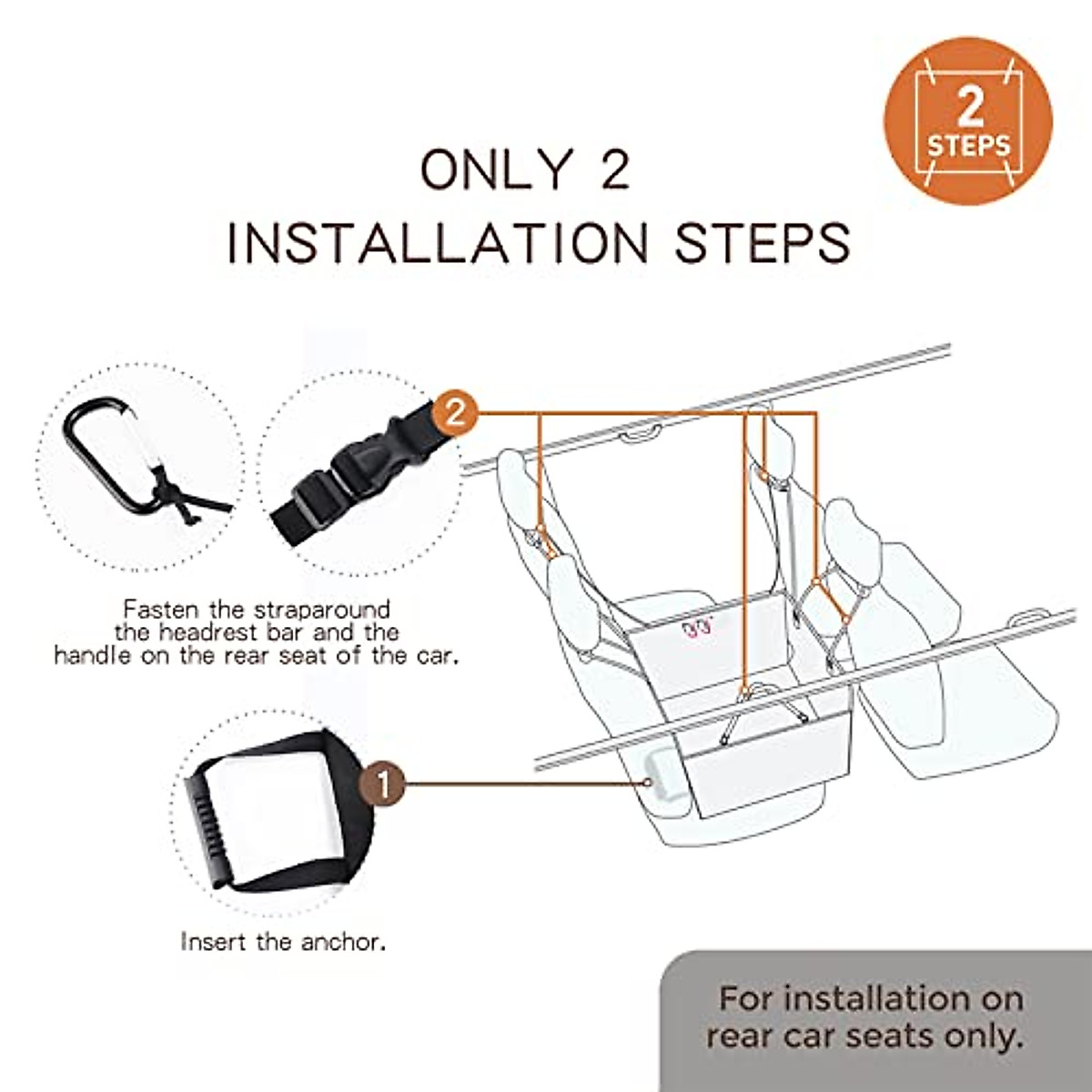 2
STEPS

ONLY 2
INSTALLATION STEPS

2

Fasten the straparound the headrest bar and the handle on the rear seat of the car.

1

Insert the anchor.

For installation on rear car seats only.