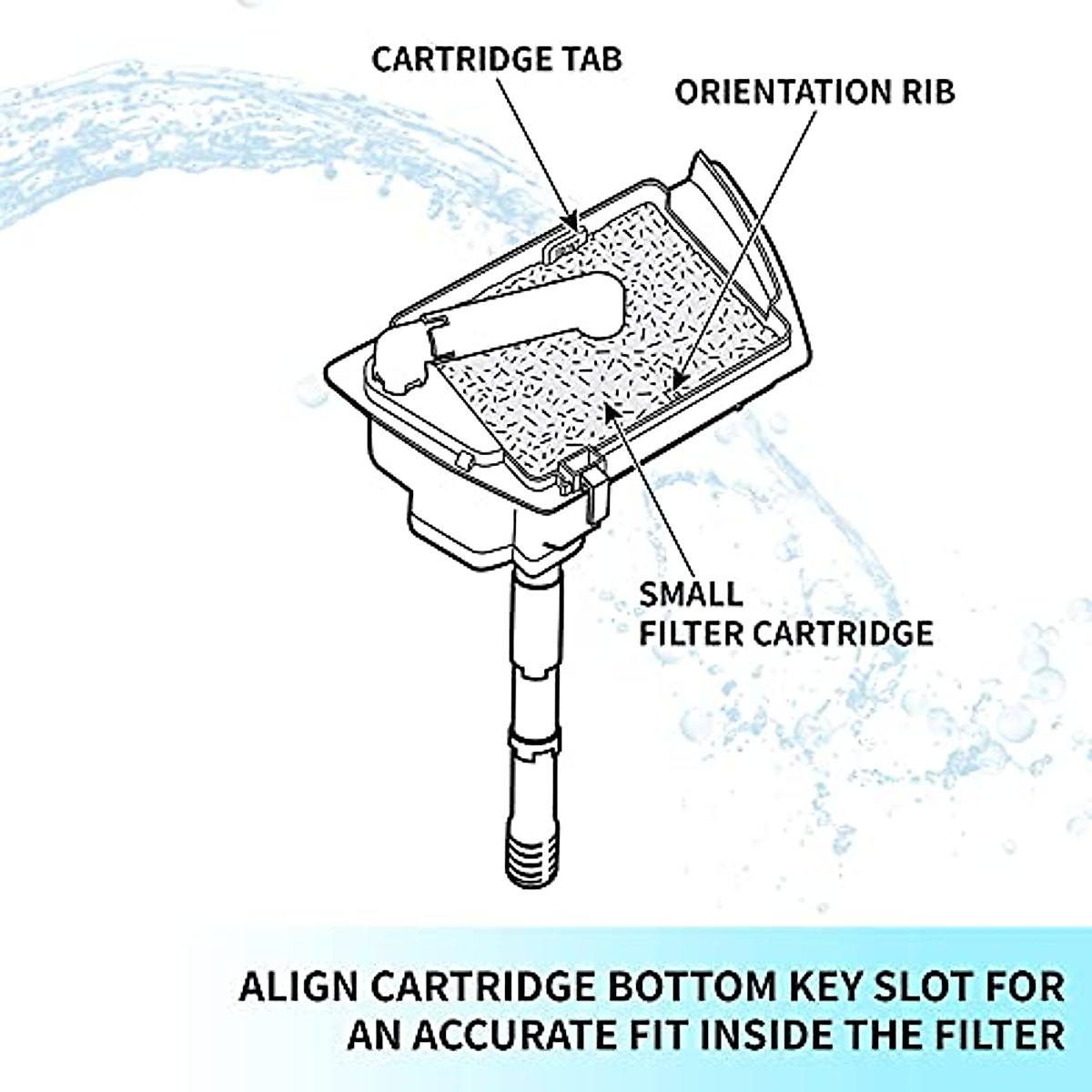 CARTRIDGE TAB

ORIENTATION RIB

SMALL FILTER CARTRIDGE

ALIGN CARTRIDGE BOTTOM KEY SLOT FOR AN ACCURATE FIT INSIDE THE FILTER