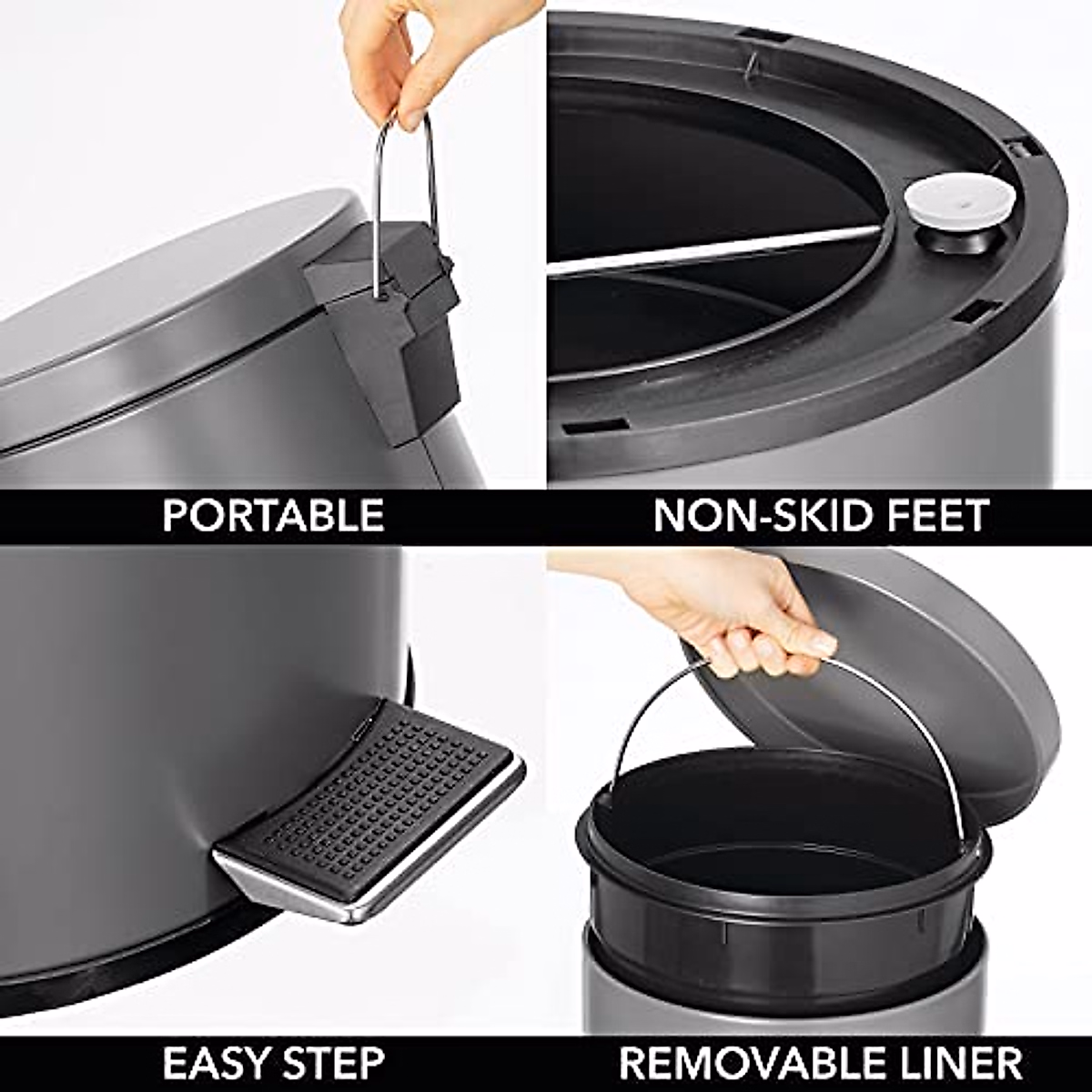 PORTABLE

NON-SKID FEET

EASY STEP

REMOVABLE LINER