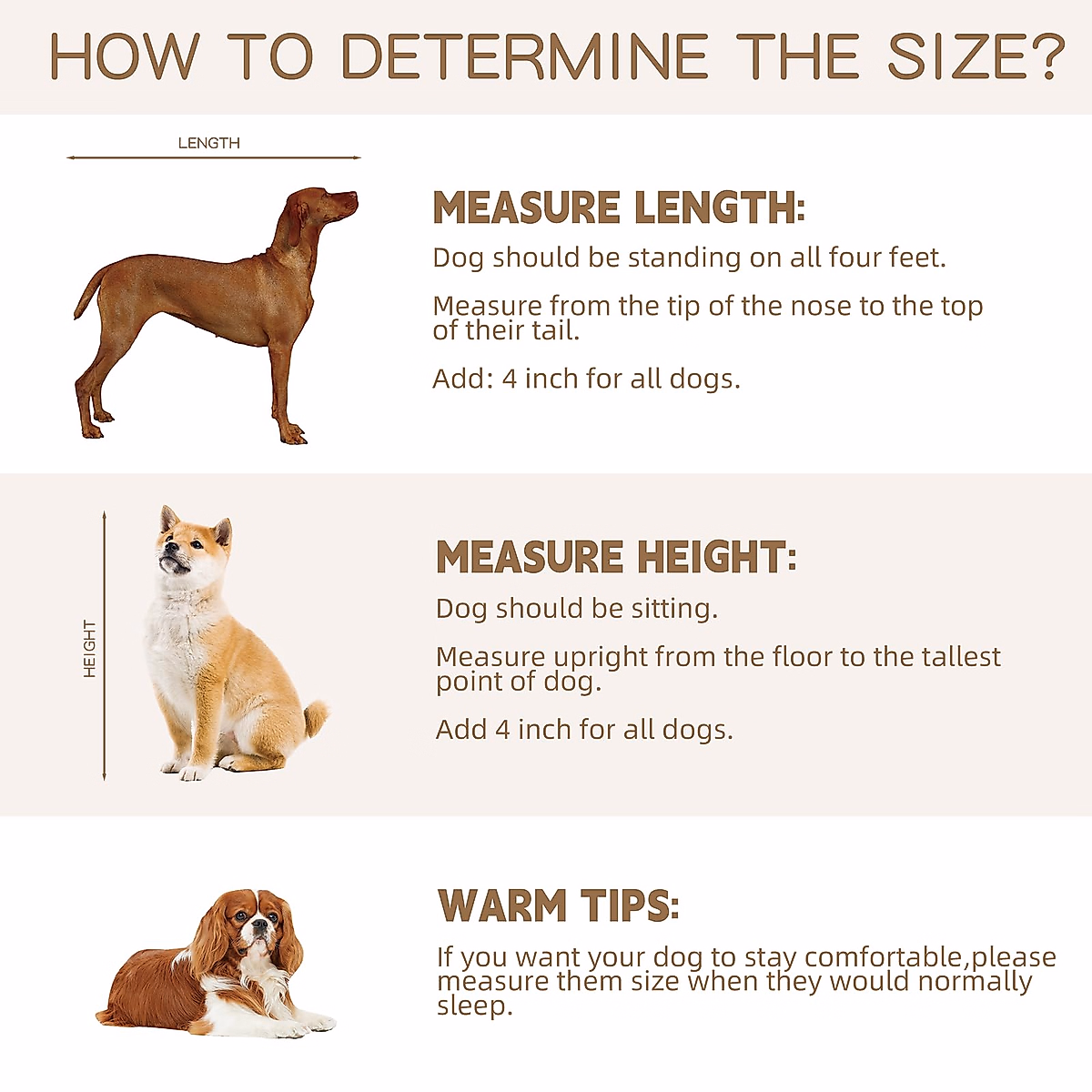 HOW TO DETERMINE THE SIZE?

LENGTH

MEASURE LENGTH:

Dog should be standing on all four feet.

Measure from the tip of the nose to the top of their tail.

Add: 4 inch for all dogs.

HEIGHT

MEASURE HEIGHT:

Dog should be sitting.

Measure upright from the floor to the tallest point of dog.

Add 4 inch for all dogs.

WARM TIPS:

If you want your dog to stay comfortable,please measure them size when they would normally sleep.