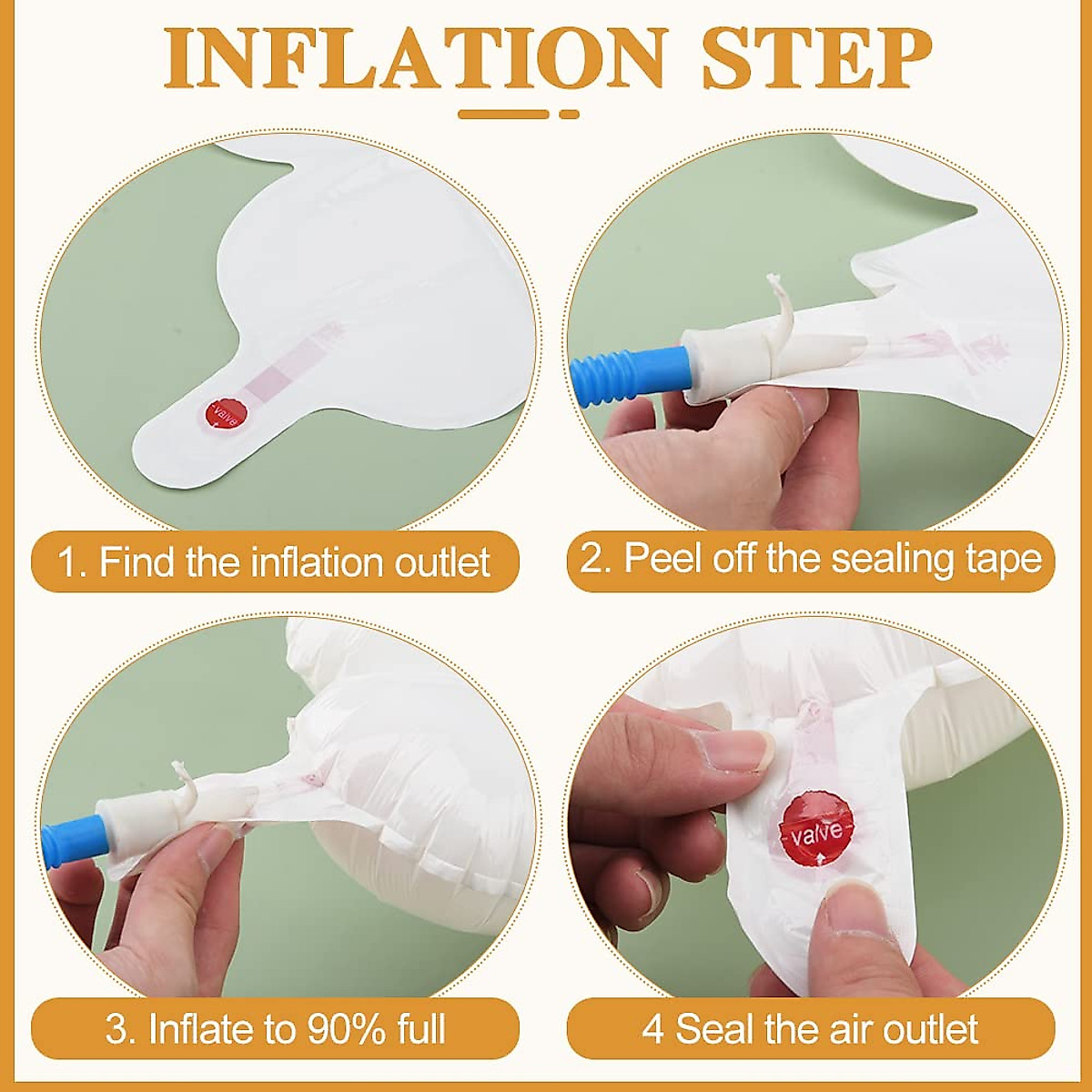 INFLATION STEP

valve

1. Find the inflation outlet

2. Peel off the sealing tape

3. Inflate to 90% full

valve

4 Seal the air outlet