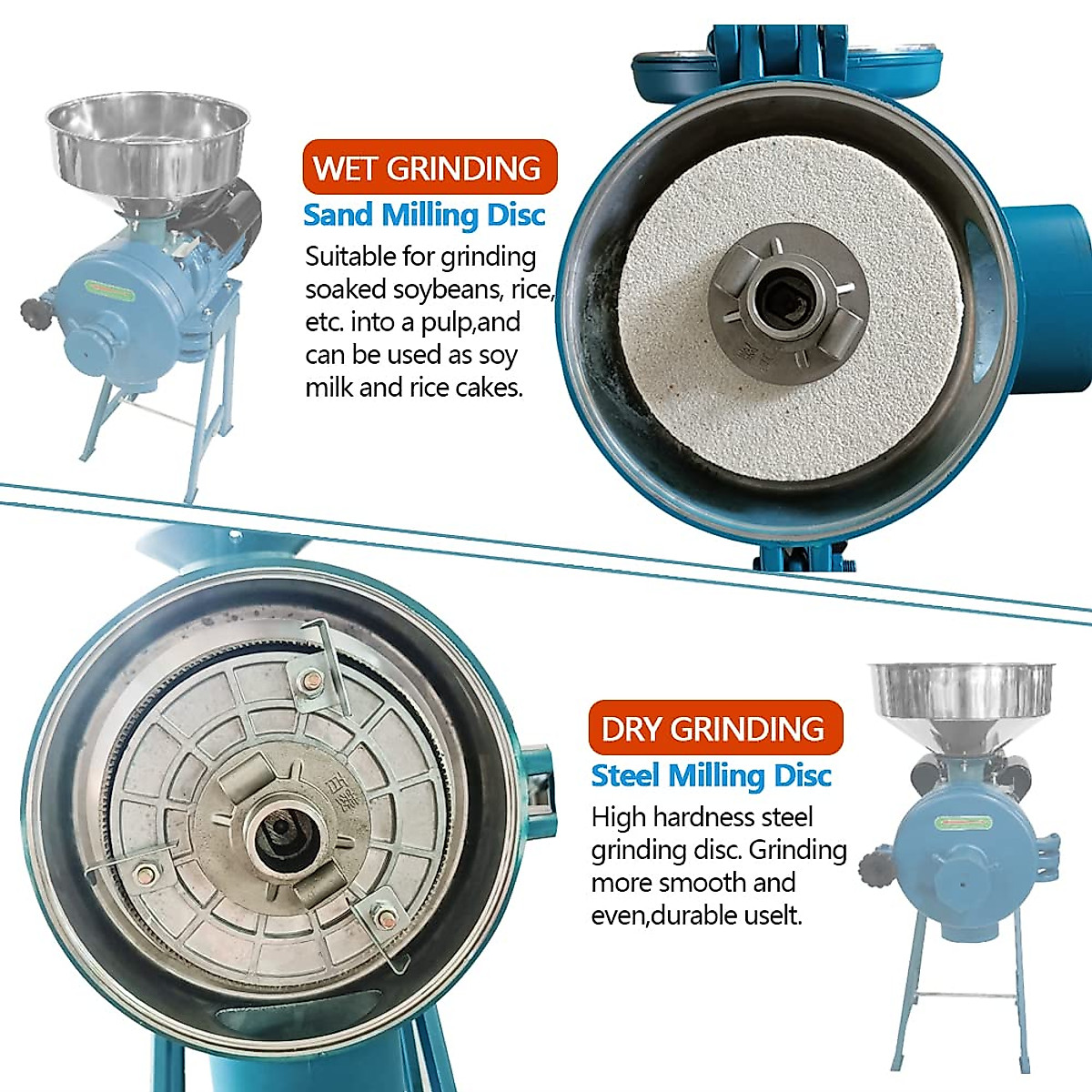 WET GRINDING
Sand Milling Disc
Suitable for grinding soaked soybeans, rice, etc. into a pulp,and can be used as soy milk and rice cakes.

DRY GRINDING
Steel Milling Disc
High hardness steel grinding disc. Grinding more smooth and even,durable uselt.